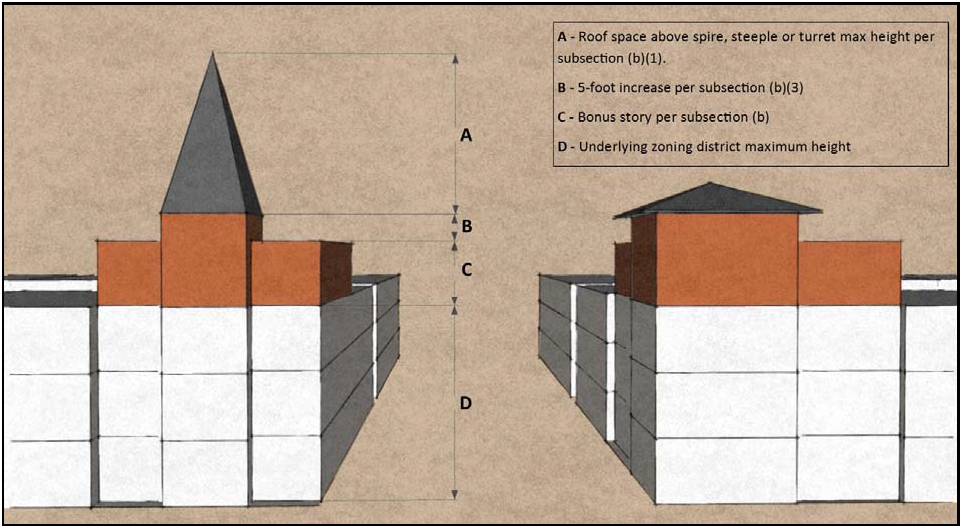 A - Roof space above spire, steeple or turret max height per subsection (b)(1).

B - 5-foot increase per subsection (b)(3)

C - Bonus story per subsection (b)

D - Underlying zoning district maximum height

A

B

C

D