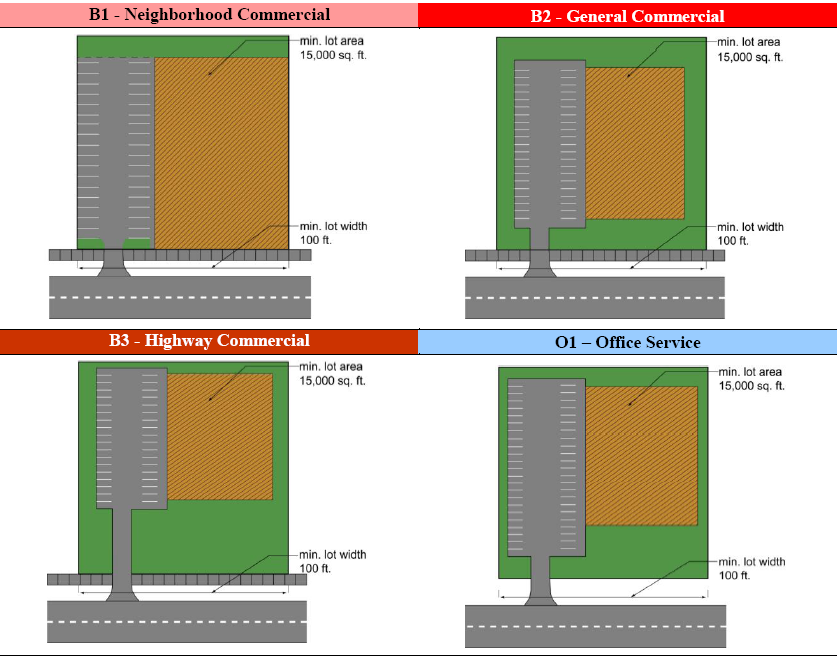 B1 - Neighborhood Commercial

min. lot area
15,000 sq. ft.

min. lot width
100 ft.

B2 - General Commercial

min. lot area
15,000 sq. ft.

min. lot width
100 ft.

B3 - Highway Commercial

min. lot area
15,000 sq. ft.

min. lot width
100 ft.

O1 – Office Service

min. lot area
15,000 sq. ft.

min. lot width
100 ft.