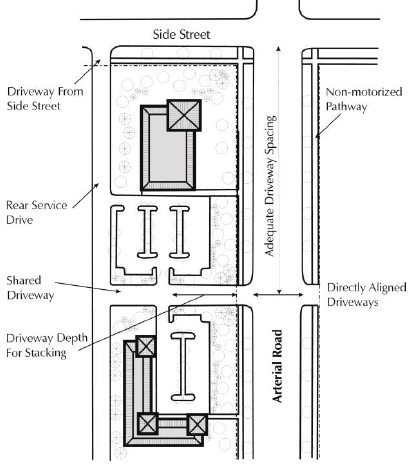 Side Street

Driveway From Side Street

Non-motorized Pathway

Adequate Driveway Spacing

Rear Service Drive

Shared Driveway

Directly Aligned Driveways

Driveway Depth For Stacking

Arterial Road