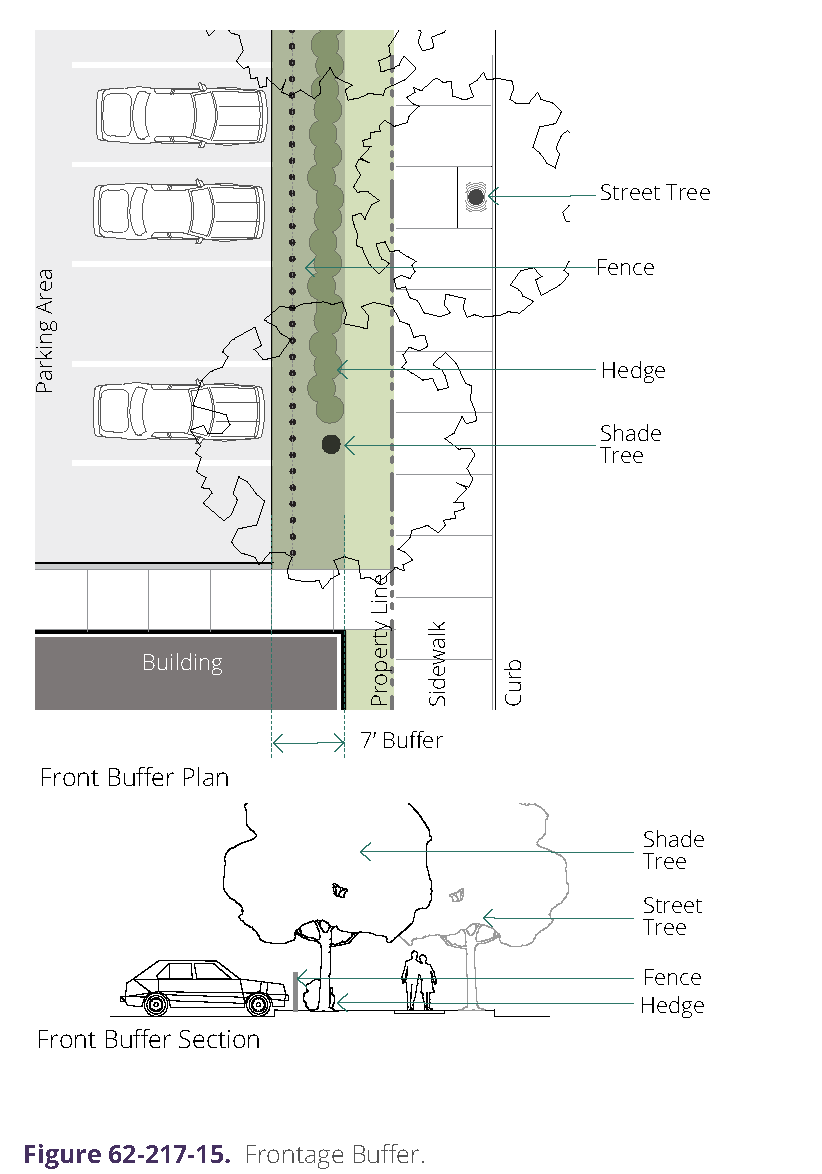 Parking Area

Street Tree

Fence

Hedge

Shade Tree

Building

Property Line

Sidewalk

Curb

7' Buffer

Front Buffer Plan

Shade Tree

Street Tree

Fence

Hedge

Front Buffer Section

**Figure 62-217-15.** Frontage Buffer.