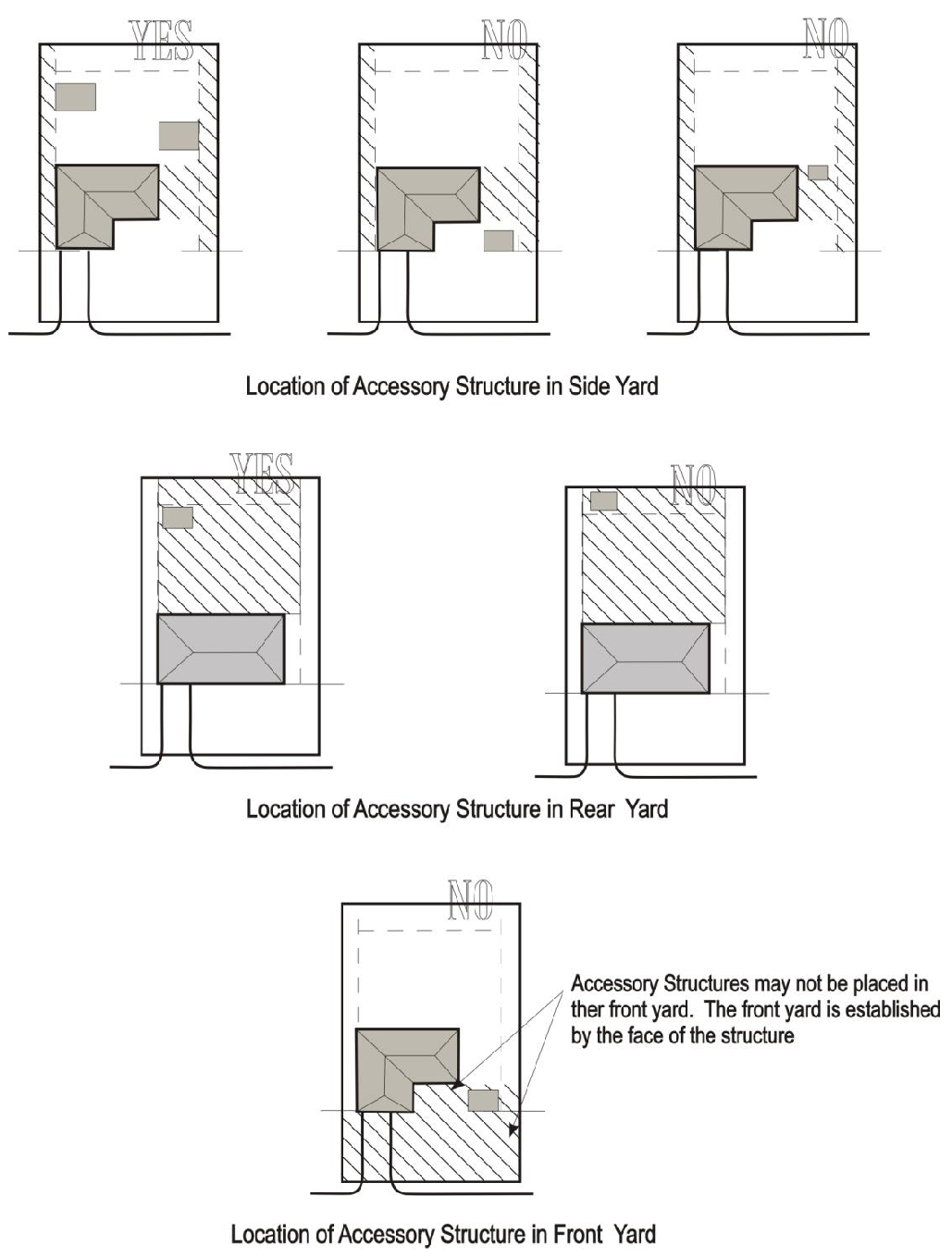 YES

NO

NO

Location of Accessory Structure in Side Yard

YES

NO

Location of Accessory Structure in Rear Yard

NO

Accessory Structures may not be placed in ther front yard. The front yard is established by the face of the structure

Location of Accessory Structure in Front Yard