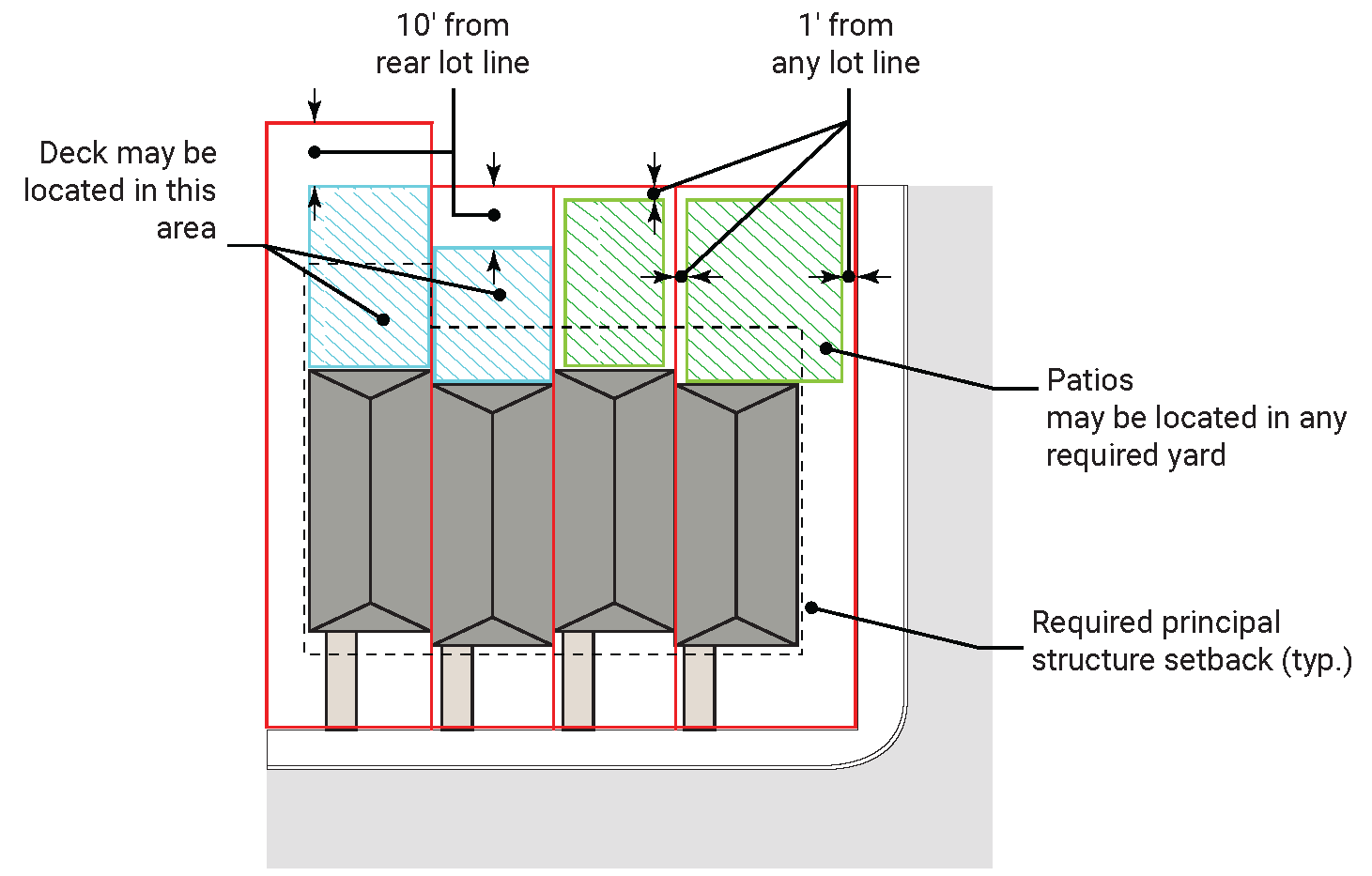 10' from rear lot line

1' from any lot line

Deck may be located in this area

Patios may be located in any required yard

Required principal structure setback (typ.)