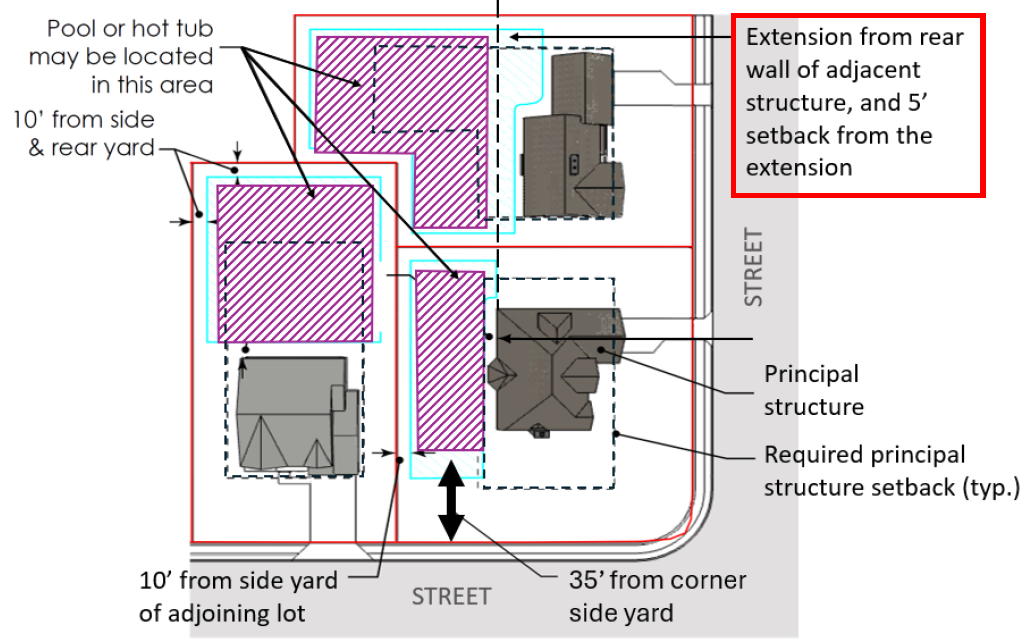 Pool or hot tub may be located in this area

10' from side & rear yard

Extension from rear wall of adjacent structure, and 5' setback from the extension

STREET

Principal structure

Required principal structure setback (typ.)

10' from side yard of adjoining lot

STREET

35' from corner side yard