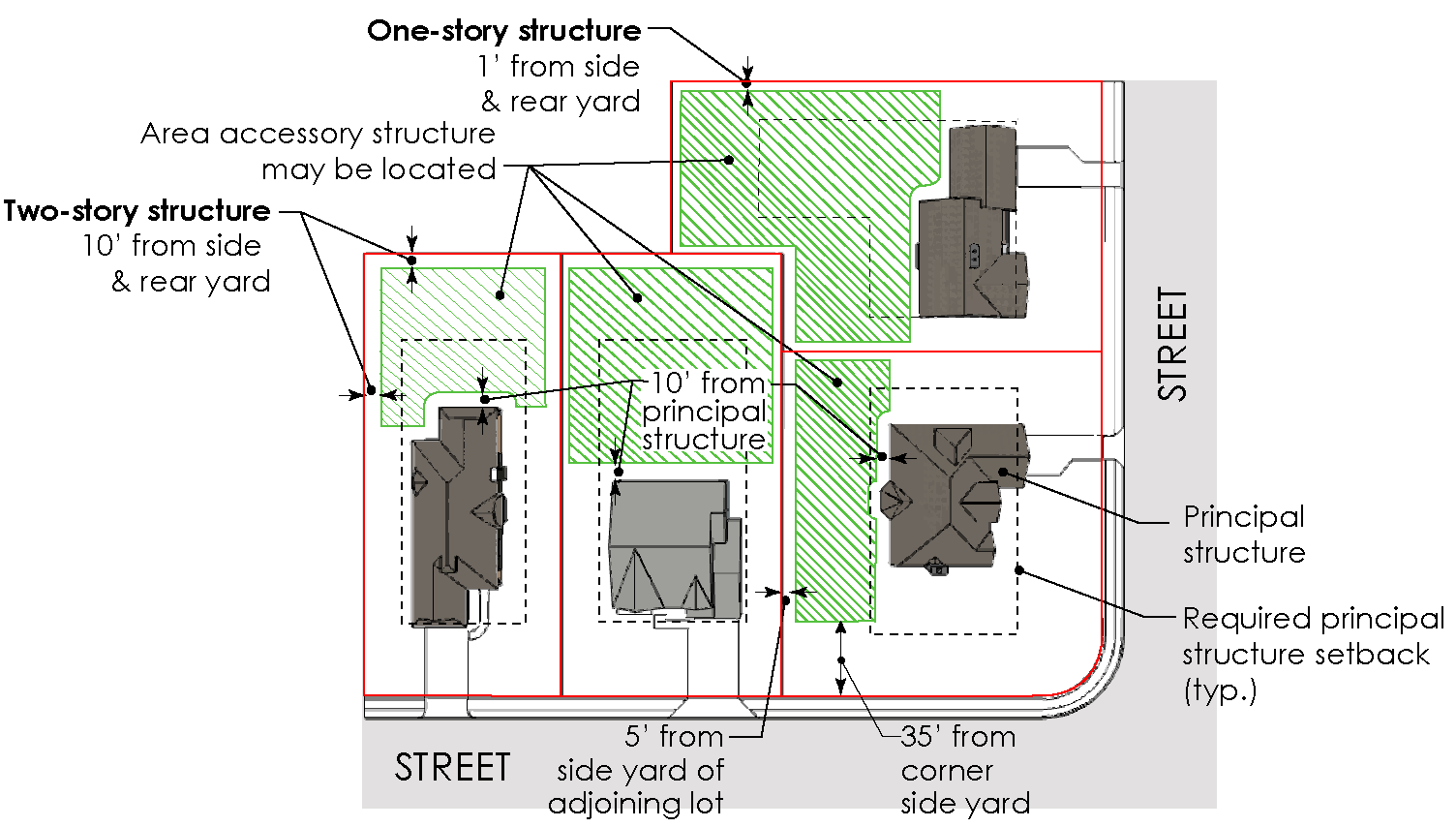 One-story structure
1' from side & rear yard

Area accessory structure may be located

Two-story structure
10' from side & rear yard

10' from principal structure

STREET

Principal structure

Required principal structure setback (typ.)

STREET

5' from side yard of adjoining lot

35' from corner side yard