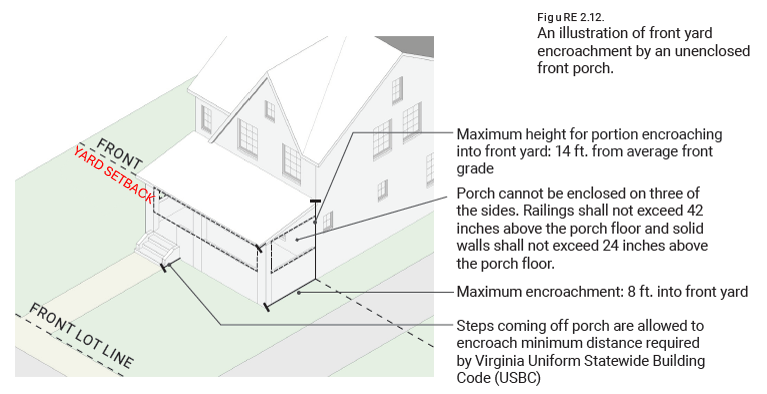 FiguRE 2.12.
An illustration of front yard encroachment by an unenclosed front porch.

FRONT YARD SETBACK

FRONT LOT LINE

Maximum height for portion encroaching into front yard: 14 ft. from average front grade

Porch cannot be enclosed on three of the sides. Railings shall not exceed 42 inches above the porch floor and solid walls shall not exceed 24 inches above the porch floor.

Maximum encroachment: 8 ft. into front yard

Steps coming off porch are allowed to encroach minimum distance required by Virginia Uniform Statewide Building Code (USBC)