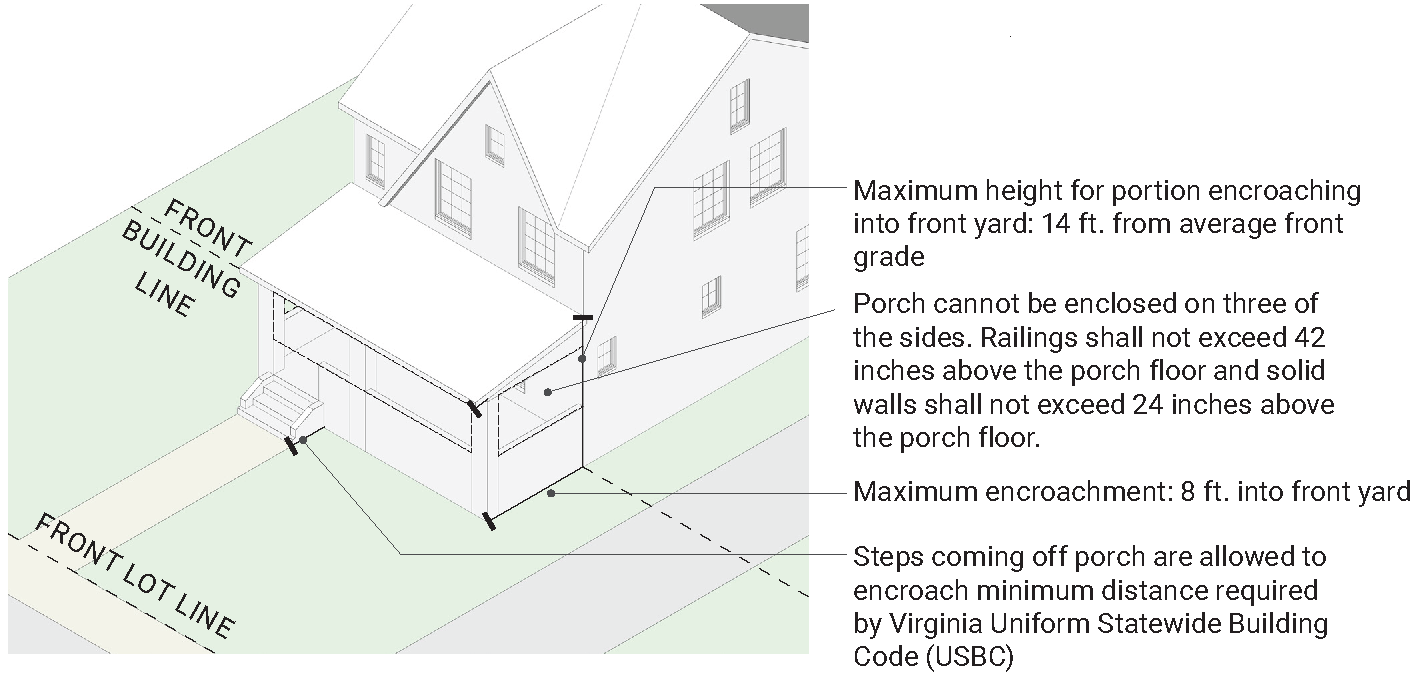 FRONT BUILDING LINE

FRONT LOT LINE

Maximum height for portion encroaching into front yard: 14 ft. from average front grade

Porch cannot be enclosed on three of the sides. Railings shall not exceed 42 inches above the porch floor and solid walls shall not exceed 24 inches above the porch floor.

Maximum encroachment: 8 ft. into front yard

Steps coming off porch are allowed to encroach minimum distance required by Virginia Uniform Statewide Building Code (USBC)