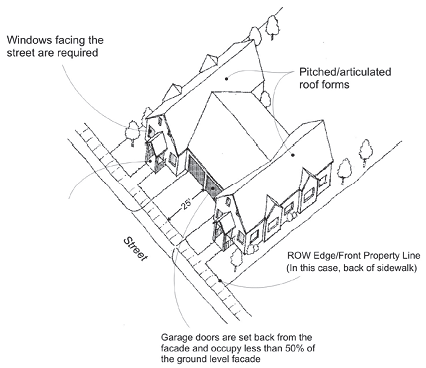 Windows facing the street are required

Pitched/articulated roof forms

25'

Street

ROW Edge/Front Property Line (In this case, back of sidewalk)

Garage doors are set back from the facade and occupy less than 50% of the ground level facade