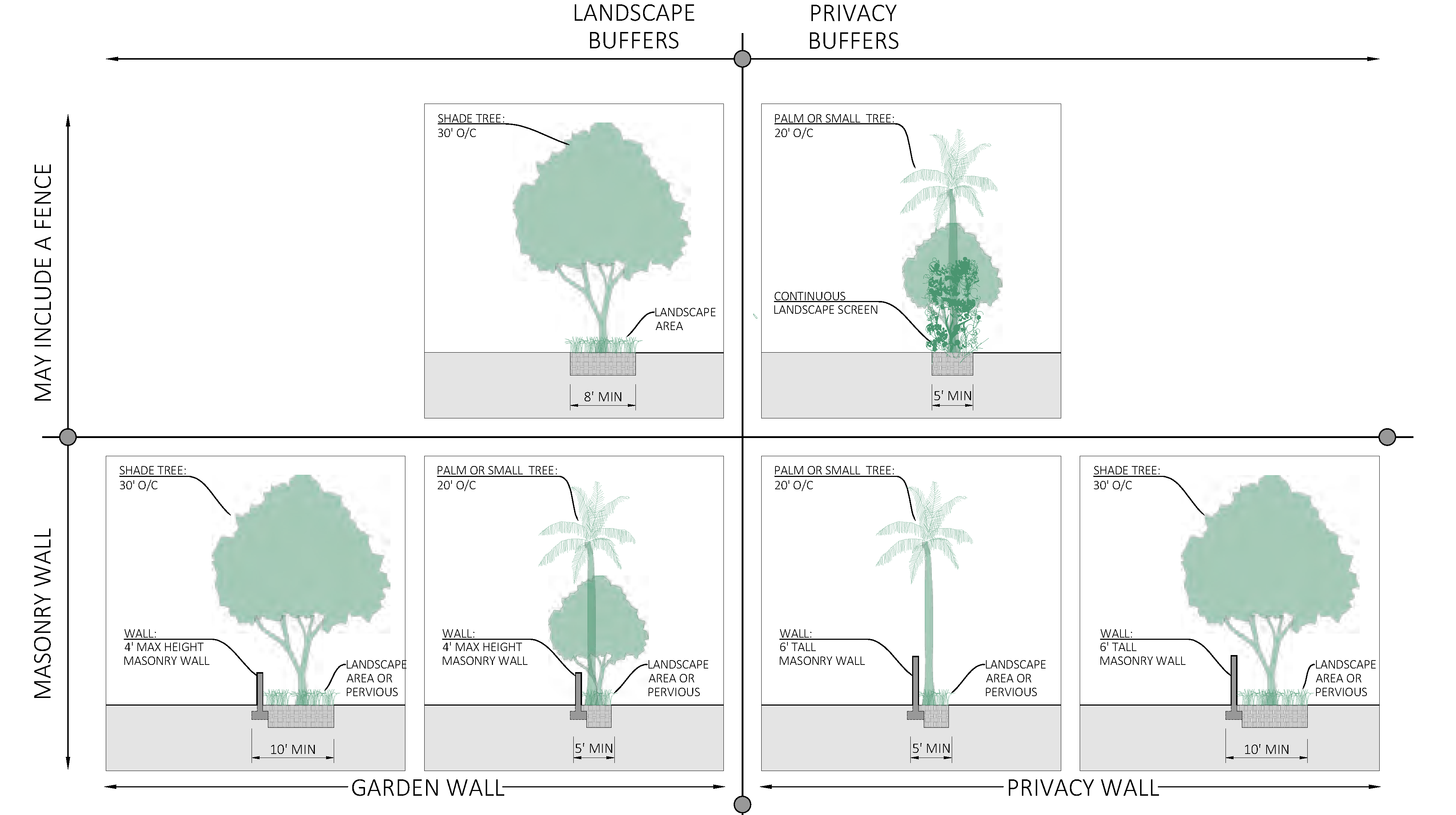 LANDSCAPE BUFFERS

PRIVACY BUFFERS

MAY INCLUDE A FENCE

SHADE TREE:
30' O/C

LANDSCAPE AREA

8' MIN

PALM OR SMALL TREE:
20' O/C

CONTINUOUS LANDSCAPE SCREEN

5' MIN

MASONRY WALL

SHADE TREE:
30' O/C

WALL:
4' MAX HEIGHT MASONRY WALL

LANDSCAPE AREA OR PERVIOUS

10' MIN

PALM OR SMALL TREE:
20' O/C

WALL:
4' MAX HEIGHT MASONRY WALL

LANDSCAPE AREA OR PERVIOUS

5' MIN

PALM OR SMALL TREE:
20' O/C

WALL:
6' TALL MASONRY WALL

LANDSCAPE AREA OR PERVIOUS

5' MIN

SHADE TREE:
30' O/C

WALL:
6' TALL MASONRY WALL

LANDSCAPE AREA OR PERVIOUS

10' MIN

GARDEN WALL

PRIVACY WALL