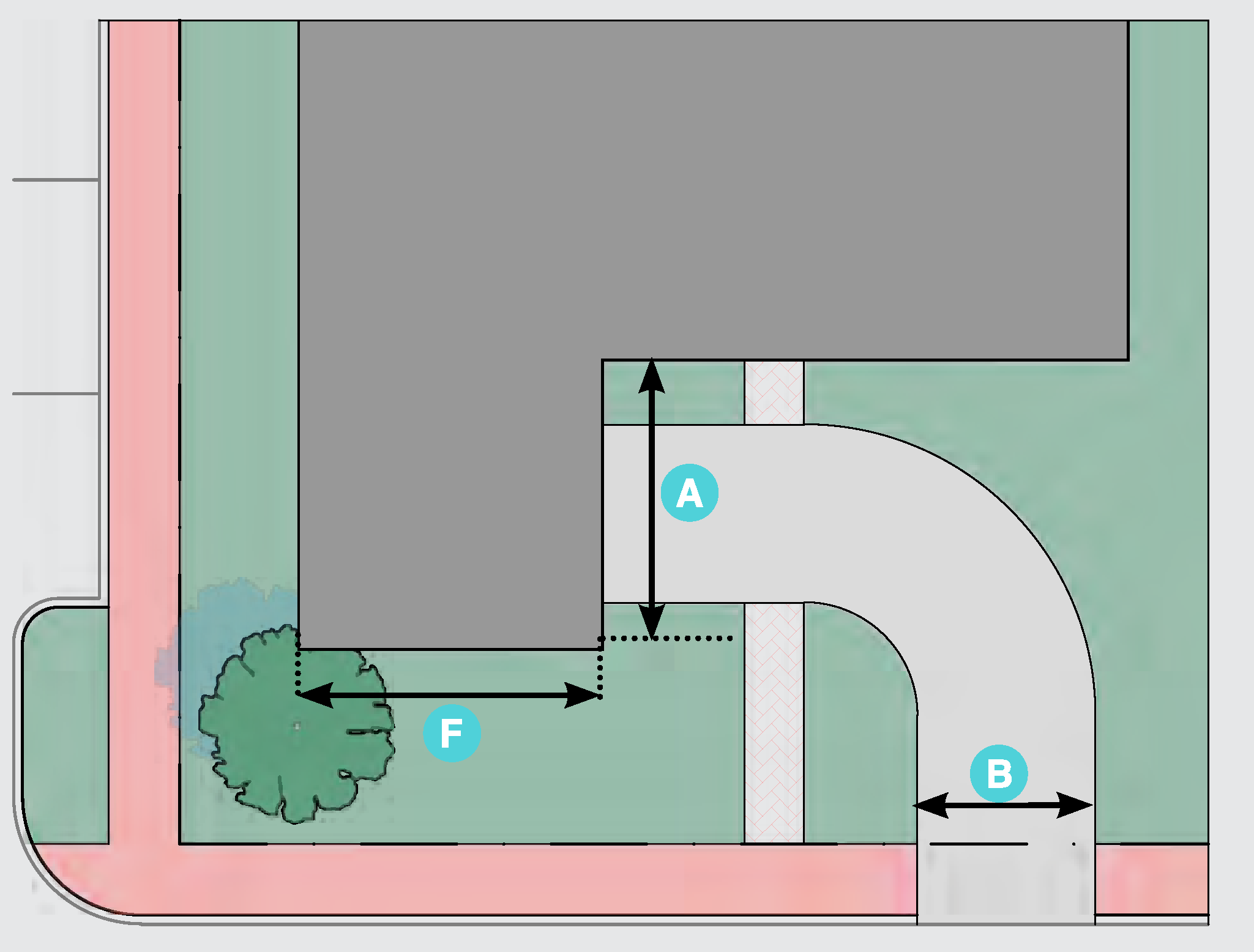 A

F

B