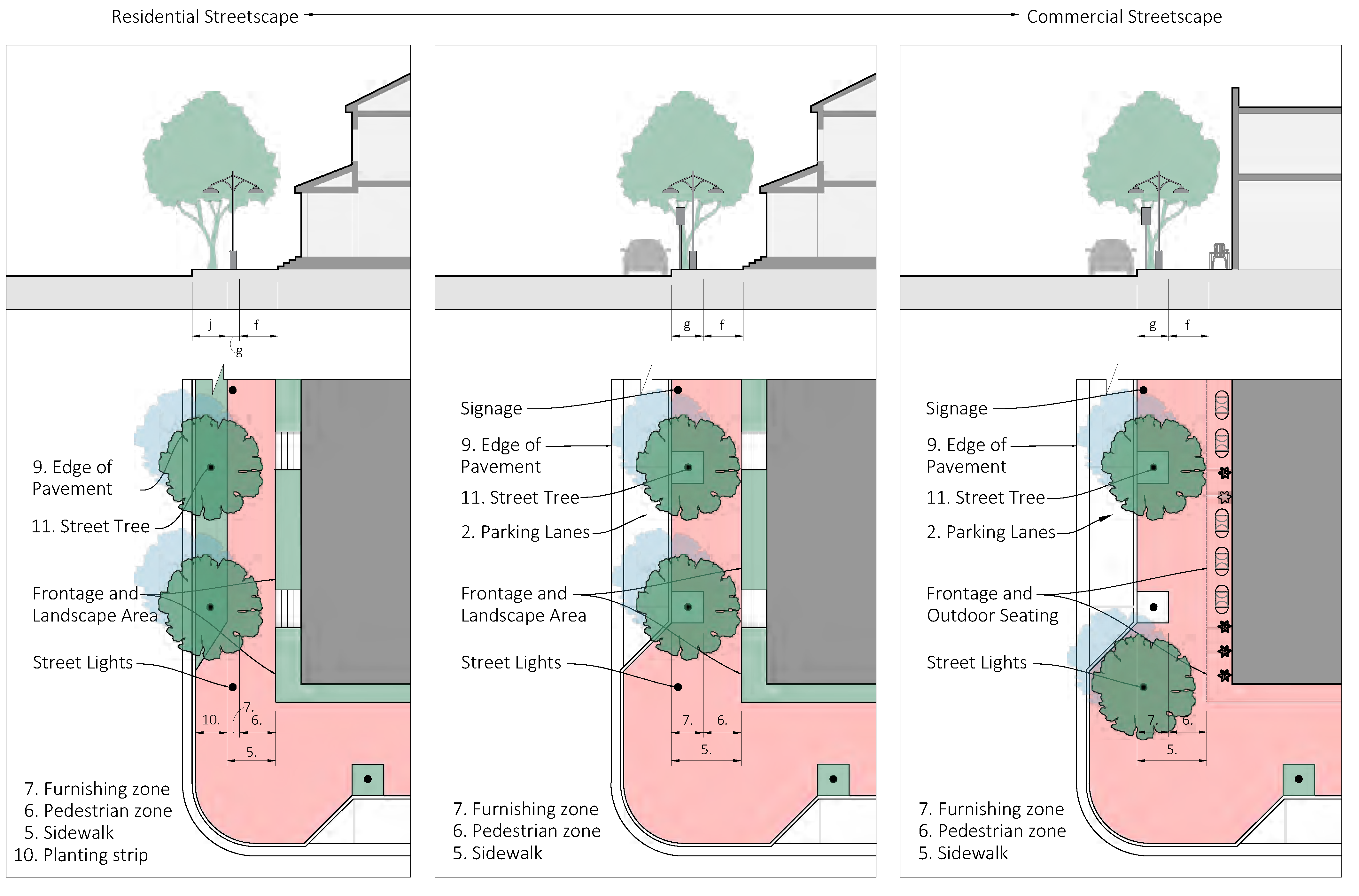 Residential Streetscape Commercial Streetscape

j f g

9. Edge of Pavement
11. Street Tree
Frontage and Landscape Area
Street Lights

10. 7. 6. 5.

7. Furnishing zone
6. Pedestrian zone
5. Sidewalk
10. Planting strip

g f

Signage
9. Edge of Pavement
11. Street Tree
2. Parking Lanes
Frontage and Landscape Area
Street Lights

7. 6. 5.

7. Furnishing zone
6. Pedestrian zone
5. Sidewalk

g f

Signage
9. Edge of Pavement
11. Street Tree
2. Parking Lanes
Frontage and Outdoor Seating
Street Lights

7. 6. 5.

7. Furnishing zone
6. Pedestrian zone
5. Sidewalk