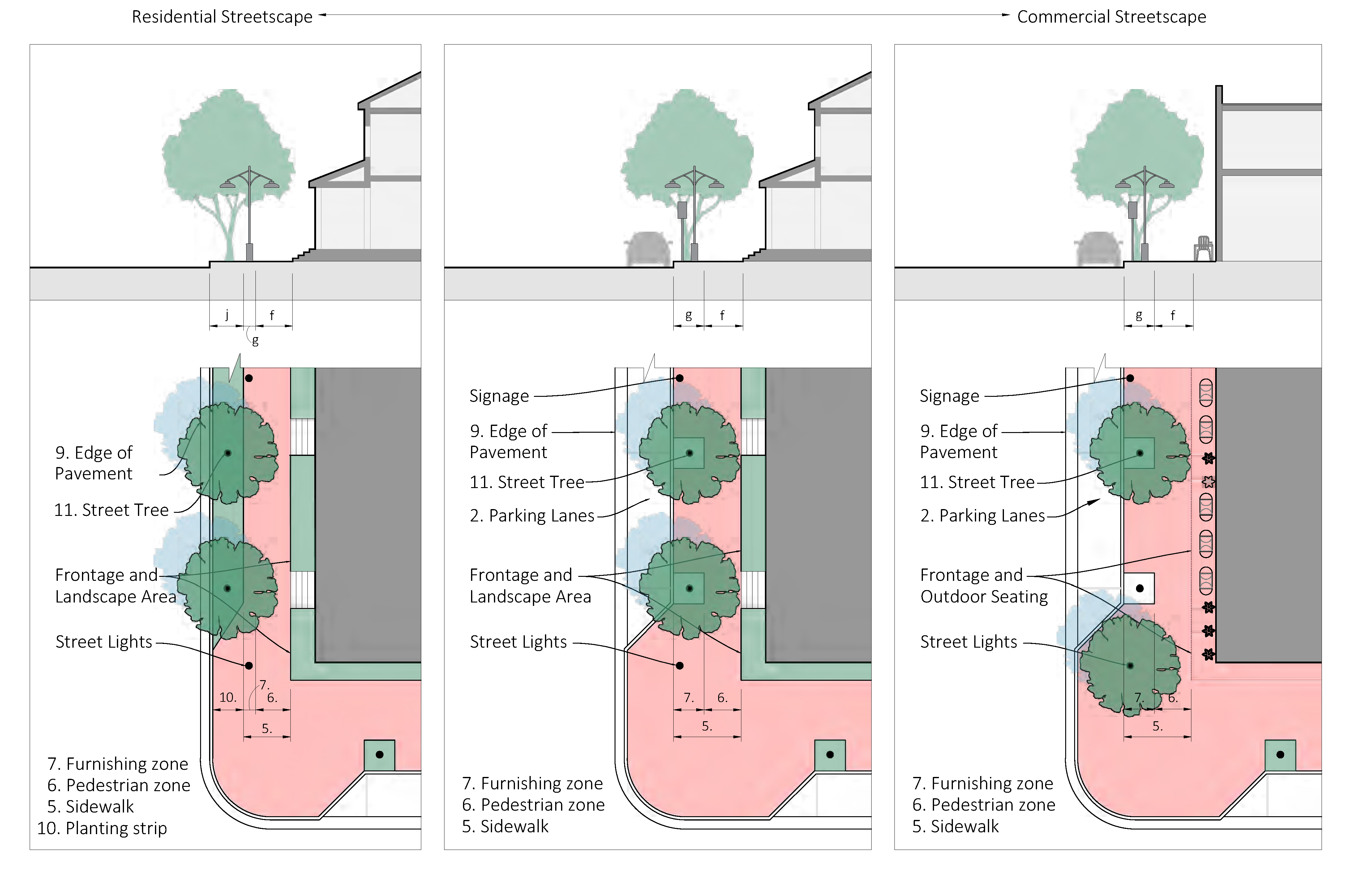 Residential Streetscape Commercial Streetscape

j f
g

9. Edge of Pavement

11. Street Tree

Frontage and Landscape Area

Street Lights

10. 7. 6.
5.

7. Furnishing zone
6. Pedestrian zone
5. Sidewalk
10. Planting strip

g f

Signage

9. Edge of Pavement

11. Street Tree

2. Parking Lanes

Frontage and Landscape Area

Street Lights

7. 6.
5.

7. Furnishing zone
6. Pedestrian zone
5. Sidewalk

g f

Signage

9. Edge of Pavement

11. Street Tree

2. Parking Lanes

Frontage and Outdoor Seating

Street Lights

7. 6.
5.

7. Furnishing zone
6. Pedestrian zone
5. Sidewalk