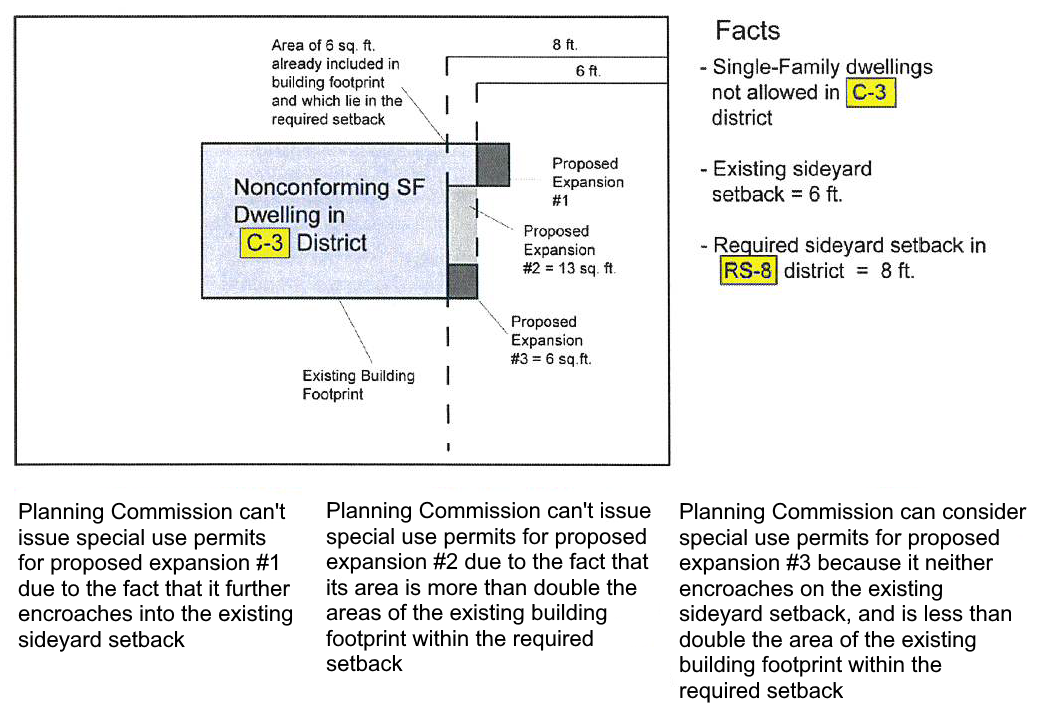 Area of 6 sq. ft. already included in building footprint and which lie in the required setback

8 ft.

6 ft.

Nonconforming SF Dwelling in C-3 District

Proposed Expansion #1

Proposed Expansion #2 = 13 sq. ft.

Proposed Expansion #3 = 6 sq.ft.

Existing Building Footprint

Facts

- Single-Family dwellings not allowed in C-3 district

- Existing sideyard setback = 6 ft.

- Required sideyard setback in RS-8 district = 8 ft.

Planning Commission can't issue special use permits for proposed expansion #1 due to the fact that it further encroaches into the existing sideyard setback

Planning Commission can't issue special use permits for proposed expansion #2 due to the fact that its area is more than double the areas of the existing building footprint within the required setback

Planning Commission can consider special use permits for proposed expansion #3 because it neither encroaches on the existing sideyard setback, and is less than double the area of the existing building footprint within the required setback