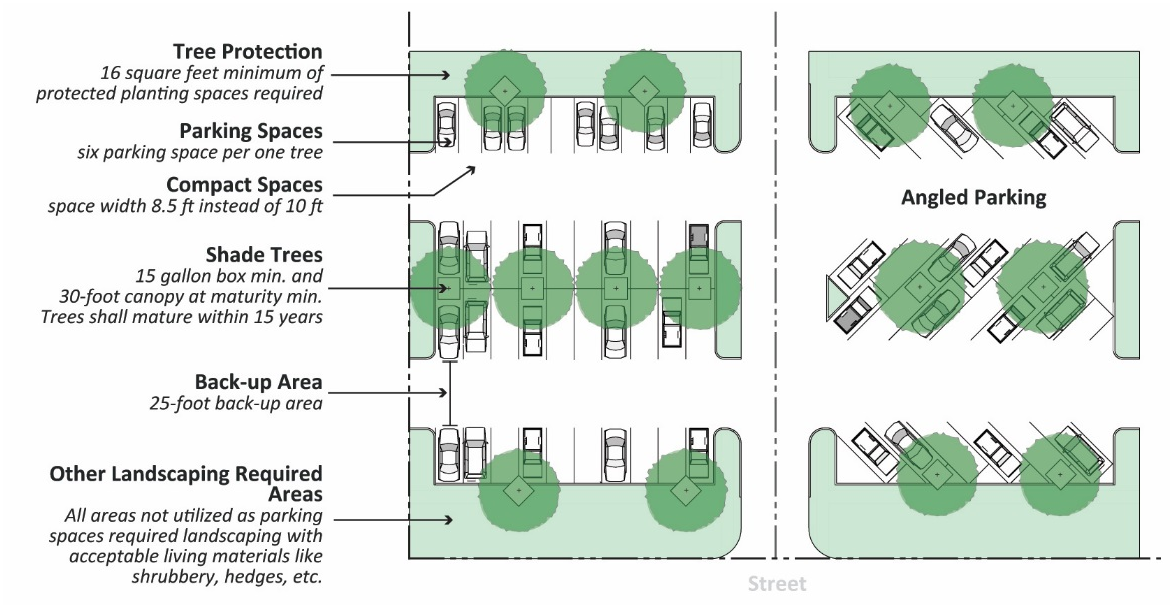 Tree Protection
16 square feet minimum of protected planting spaces required

Parking Spaces
six parking space per one tree

Compact Spaces
space width 8.5 ft instead of 10 ft

Shade Trees
15 gallon box min. and 30-foot canopy at maturity min. Trees shall mature within 15 years

Back-up Area
25-foot back-up area

Other Landscaping Required Areas
All areas not utilized as parking spaces required landscaping with acceptable living materials like shrubbery, hedges, etc.

Angled Parking

Street