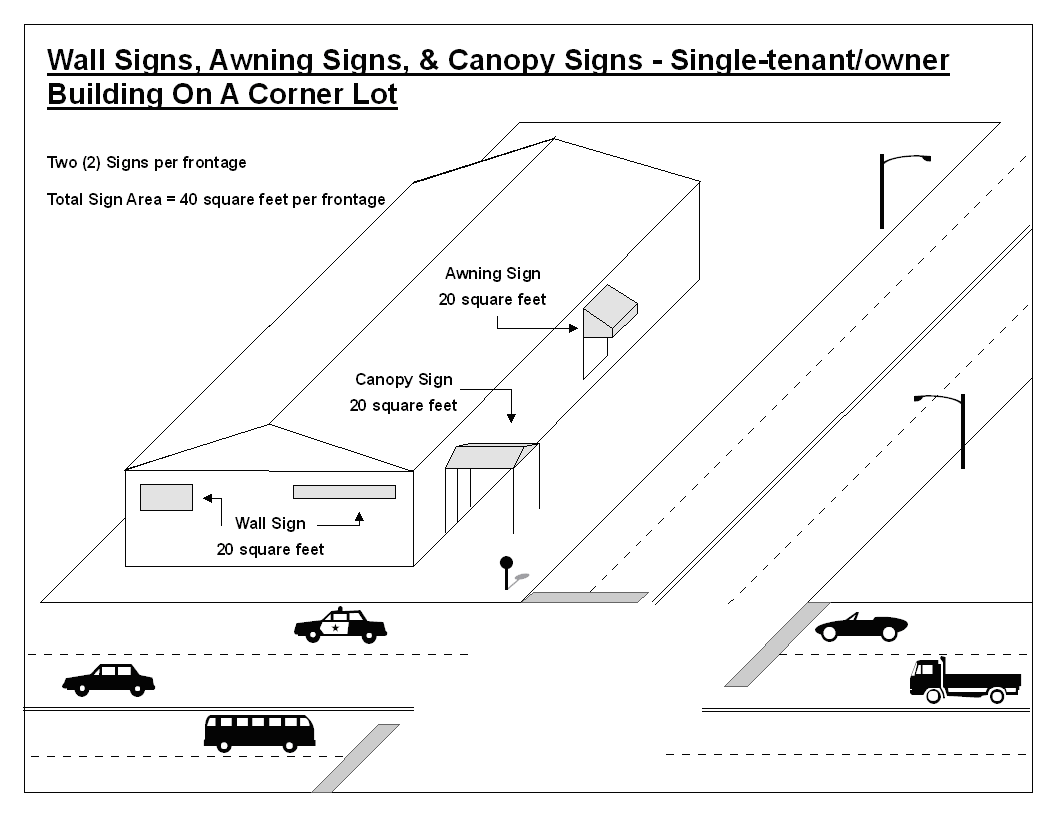 Wall Signs, Awning Signs, & Canopy Signs - Single-tenant/owner Building On A Corner Lot

Two (2) Signs per frontage

Total Sign Area = 40 square feet per frontage

Awning Sign
20 square feet

Canopy Sign
20 square feet

Wall Sign
20 square feet