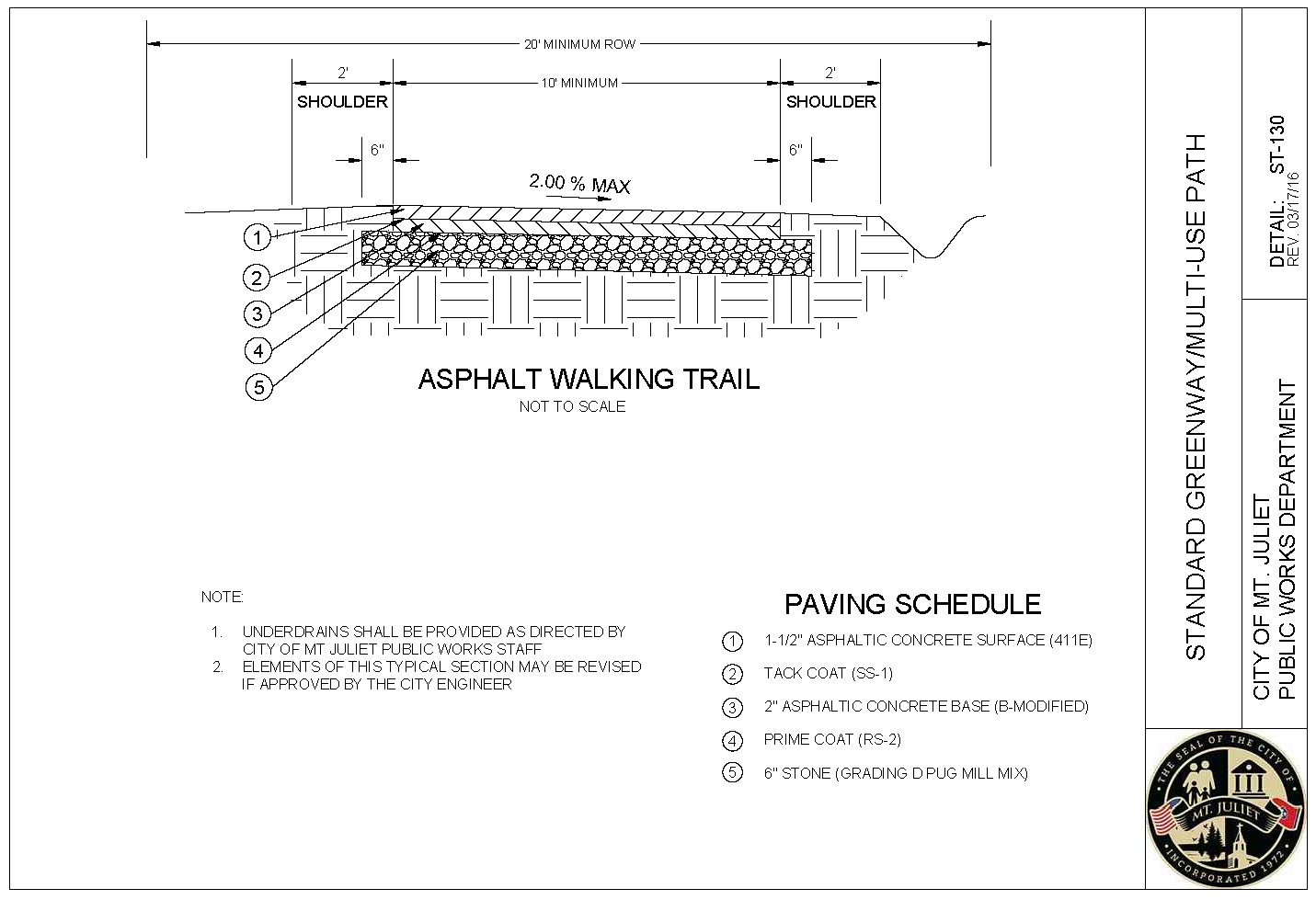 20' MINIMUM ROW

2'
SHOULDER

10' MINIMUM

2'
SHOULDER

6"

6"

2.00 % MAX

1
2
3
4
5

ASPHALT WALKING TRAIL
NOT TO SCALE

NOTE:

1. UNDERDRAINS SHALL BE PROVIDED AS DIRECTED BY CITY OF MT JULIET PUBLIC WORKS STAFF
2. ELEMENTS OF THIS TYPICAL SECTION MAY BE REVISED IF APPROVED BY THE CITY ENGINEER

PAVING SCHEDULE

1 1-1/2" ASPHALTIC CONCRETE SURFACE (411E)
2 TACK COAT (SS-1)
3 2" ASPHALTIC CONCRETE BASE (B-MODIFIED)
4 PRIME COAT (RS-2)
5 6" STONE (GRADING D PUG MILL MIX)

STANDARD GREENWAY/MULTI-USE PATH

DETAIL: ST-130
REV. 03/17/16

CITY OF MT. JULIET
PUBLIC WORKS DEPARTMENT

THE SEAL OF THE CITY OF
MT. JULIET
INCORPORATED 1972