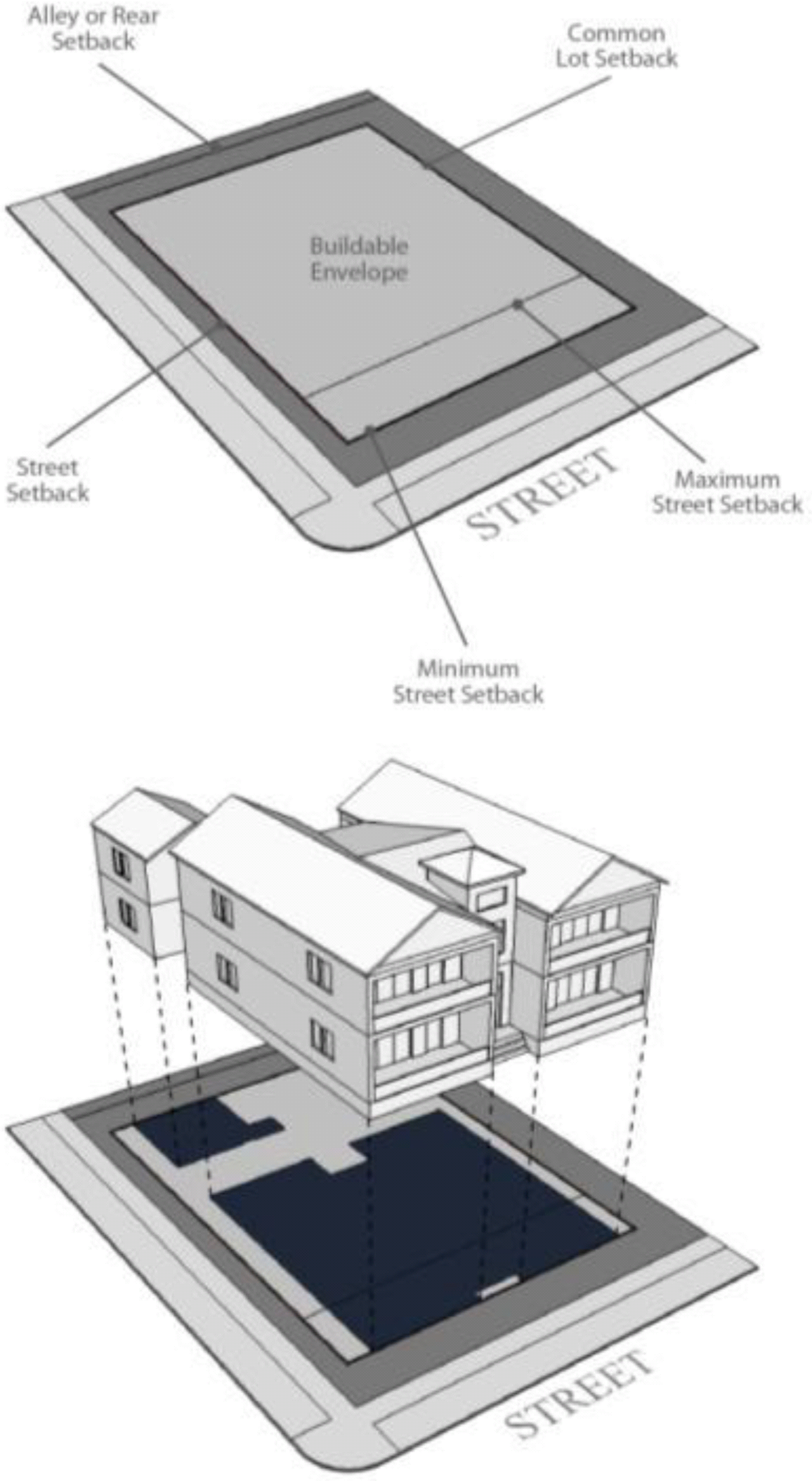 Alley or Rear Setback

Common Lot Setback

Buildable Envelope

Street Setback

STREET

Maximum Street Setback

Minimum Street Setback

STREET