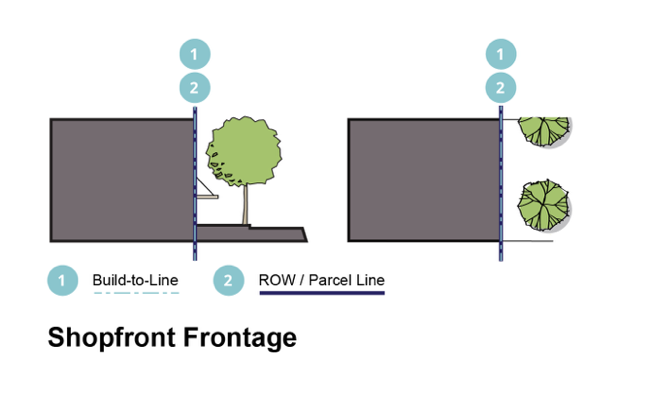 1
2

1
2

1 Build-to-Line

2 ROW / Parcel Line

Shopfront Frontage