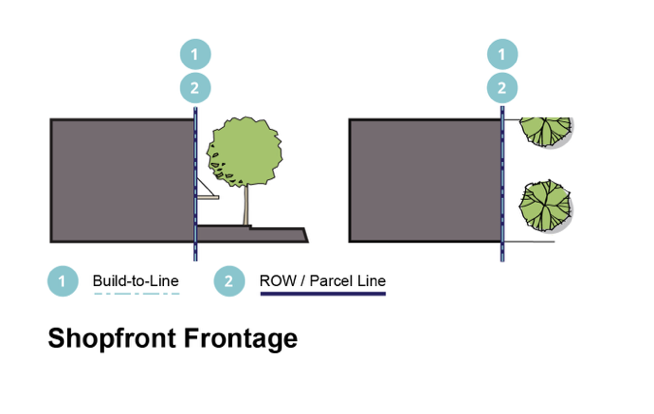 1
2

1
2

1 Build-to-Line
2 ROW / Parcel Line

Shopfront Frontage