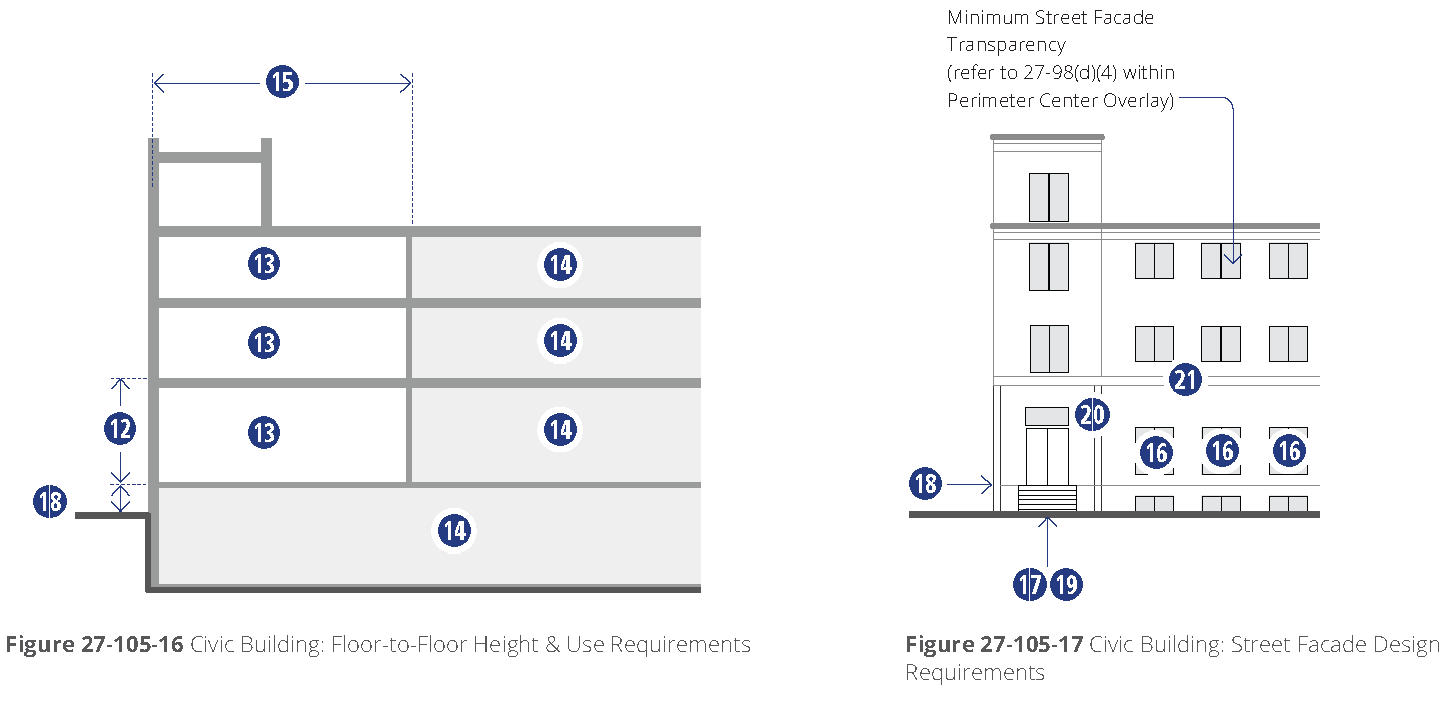 15

13

14

13

14

12

13

14

18

14

Figure 27-105-16 Civic Building: Floor-to-Floor Height & Use Requirements

Minimum Street Facade Transparency (refer to 27-98(d)(4) within Perimeter Center Overlay)

21

20

16

16

16

18

17 19

Figure 27-105-17 Civic Building: Street Facade Design Requirements