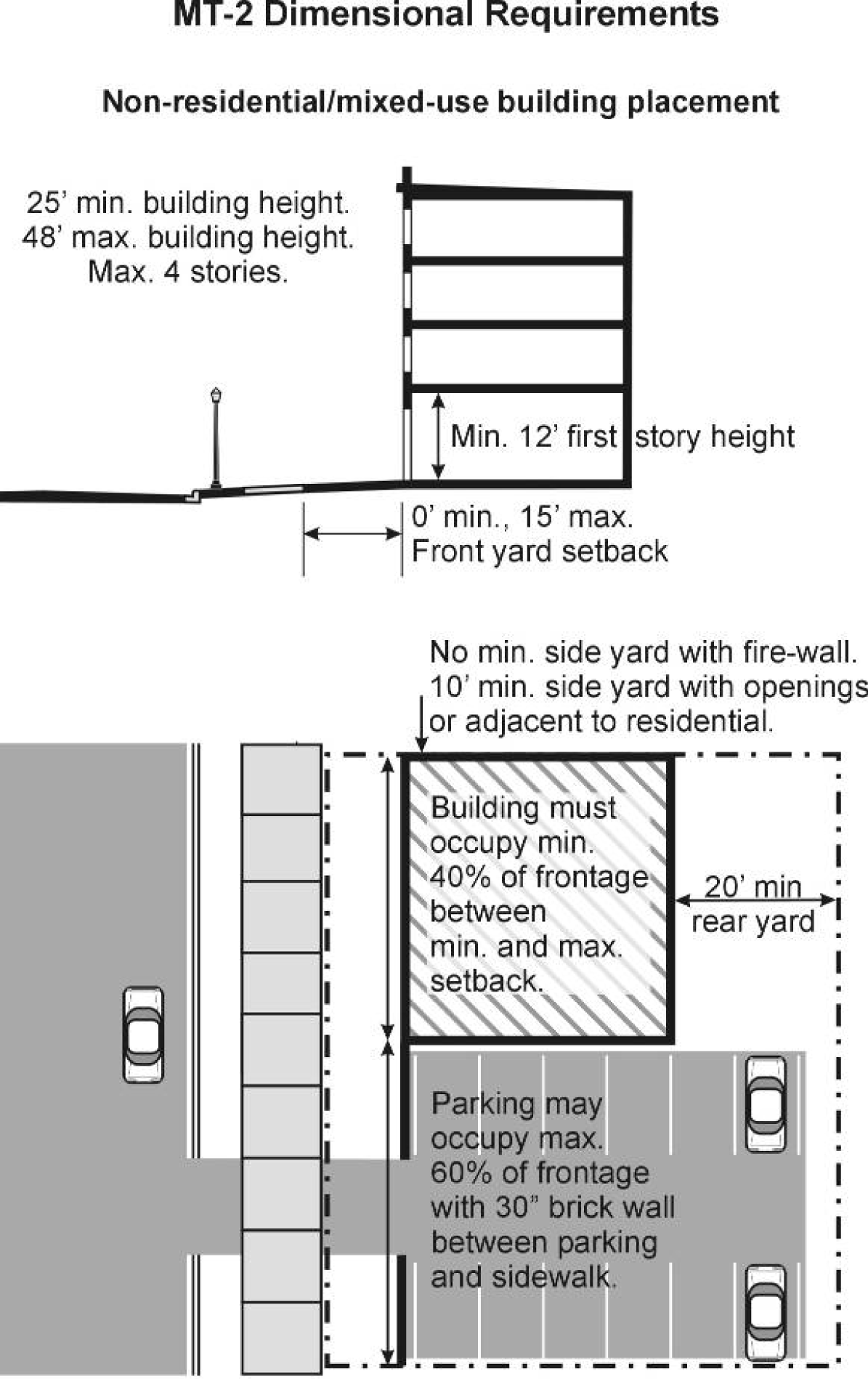 MT-2 Dimensional Requirements

Non-residential/mixed-use building placement

25' min. building height. 48' max. building height. Max. 4 stories.

Min. 12' first story height

0' min., 15' max. Front yard setback

No min. side yard with fire-wall. 10' min. side yard with openings or adjacent to residential.

Building must occupy min. 40% of frontage between min. and max. setback.

20' min rear yard

Parking may occupy max. 60% of frontage with 30" brick wall between parking and sidewalk.