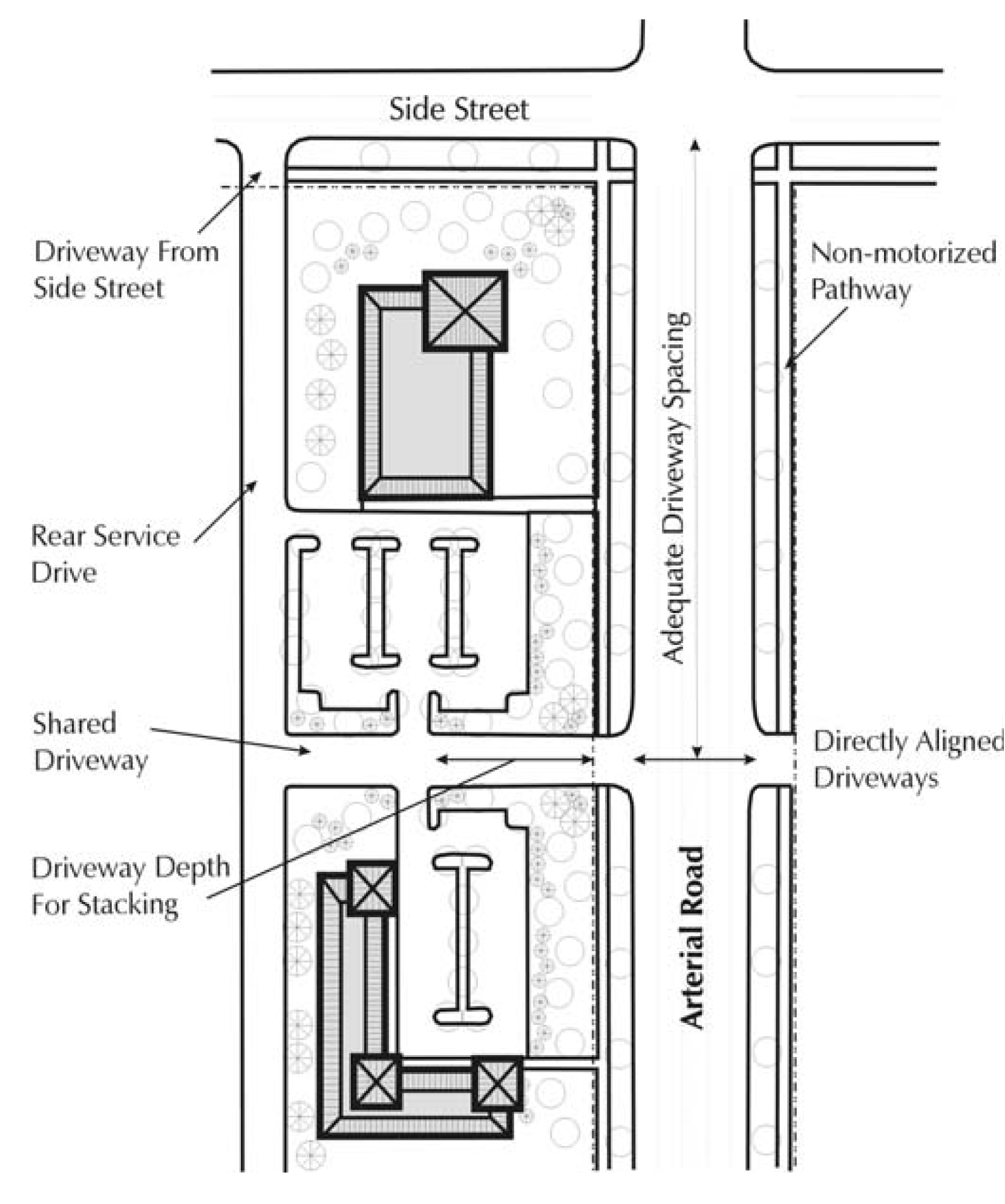 Side Street

Driveway From Side Street

Non-motorized Pathway

Adequate Driveway Spacing

Rear Service Drive

Shared Driveway

Directly Aligned Driveways

Driveway Depth For Stacking

Arterial Road