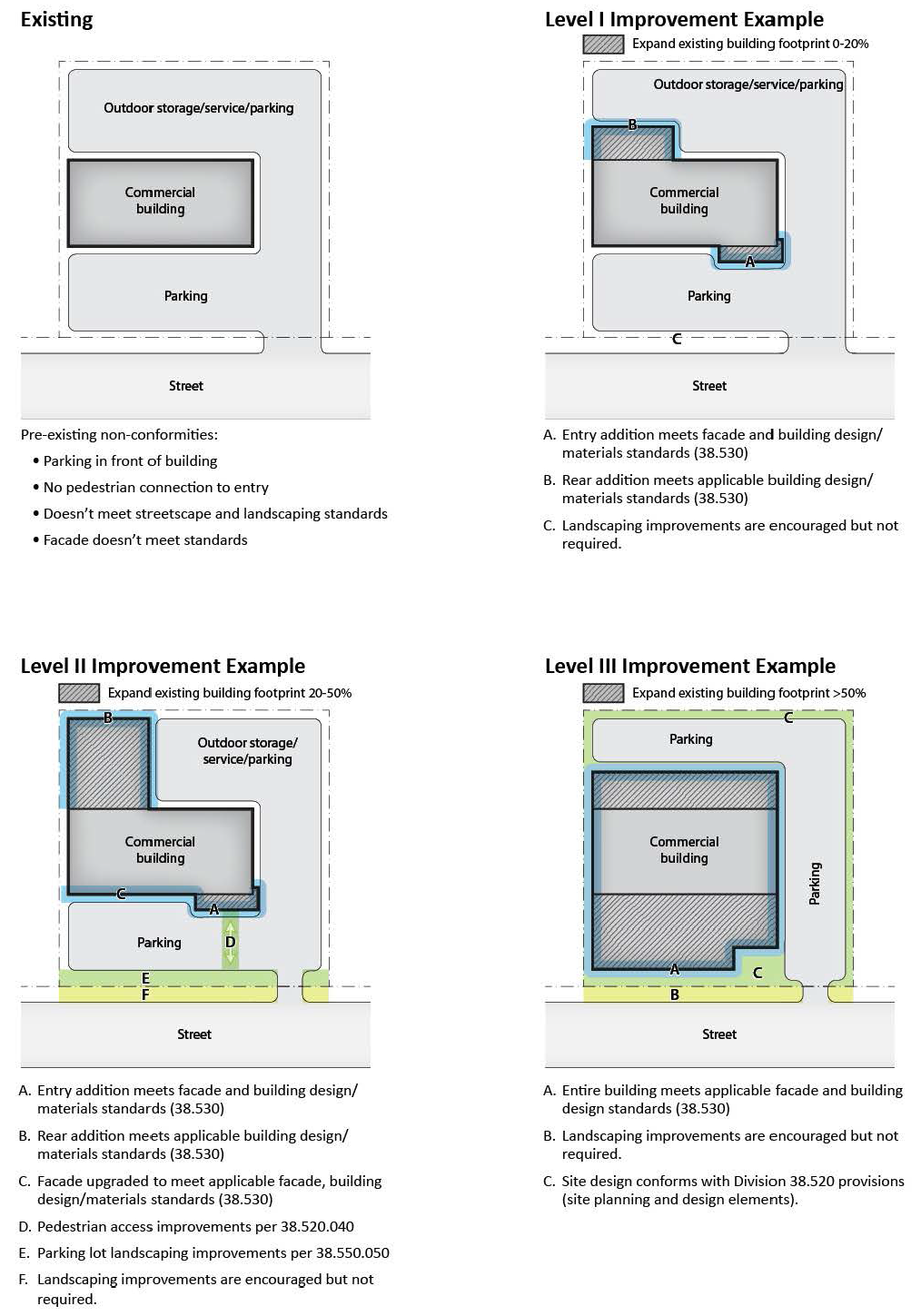 Existing

Outdoor storage/service/parking

Commercial building

Parking

Street

Pre-existing non-conformities:

• Parking in front of building

• No pedestrian connection to entry

• Doesn't meet streetscape and landscaping standards

• Facade doesn't meet standards

Level I Improvement Example

Expand existing building footprint 0-20%

Outdoor storage/service/parking

B

Commercial building

A

Parking

C

Street

A. Entry addition meets facade and building design/ materials standards (38.530)

B. Rear addition meets applicable building design/ materials standards (38.530)

C. Landscaping improvements are encouraged but not required.

Level II Improvement Example

Expand existing building footprint 20-50%

B

Outdoor storage/ service/parking

Commercial building

C

A

Parking

D

E

F

Street

A. Entry addition meets facade and building design/ materials standards (38.530)

B. Rear addition meets applicable building design/ materials standards (38.530)

C. Facade upgraded to meet applicable facade, building design/materials standards (38.530)

D. Pedestrian access improvements per 38.520.040

E. Parking lot landscaping improvements per 38.550.050

F. Landscaping improvements are encouraged but not required.

Level III Improvement Example

Expand existing building footprint >50%

C

Parking

Commercial building

Parking

A

C

B

Street

A. Entire building meets applicable facade and building design standards (38.530)

B. Landscaping improvements are encouraged but not required.

C. Site design conforms with Division 38.520 provisions (site planning and design elements).