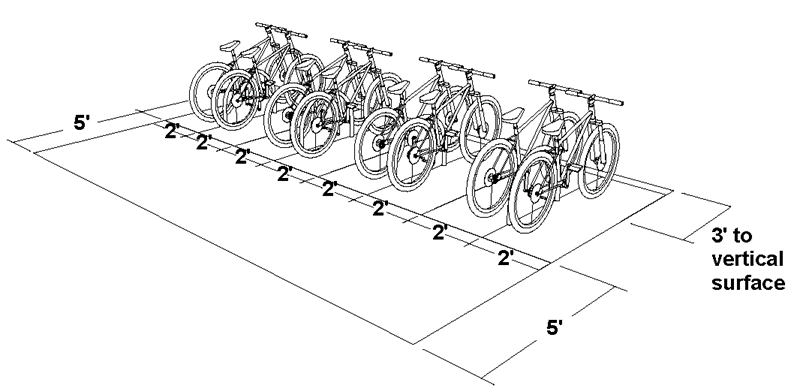 5'
2'
2'
2'
2'
2'
2'
2'
2'
3' to vertical surface
5'