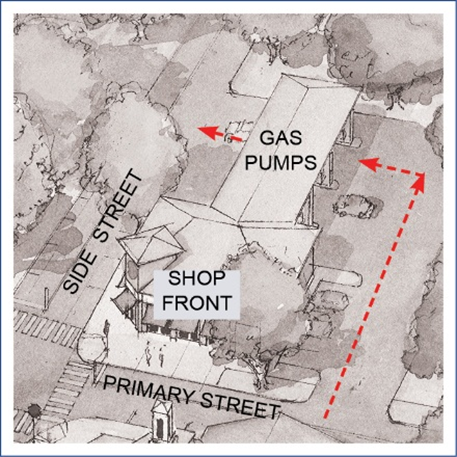 GAS PUMPS

SIDE STREET

SHOP FRONT

PRIMARY STREET