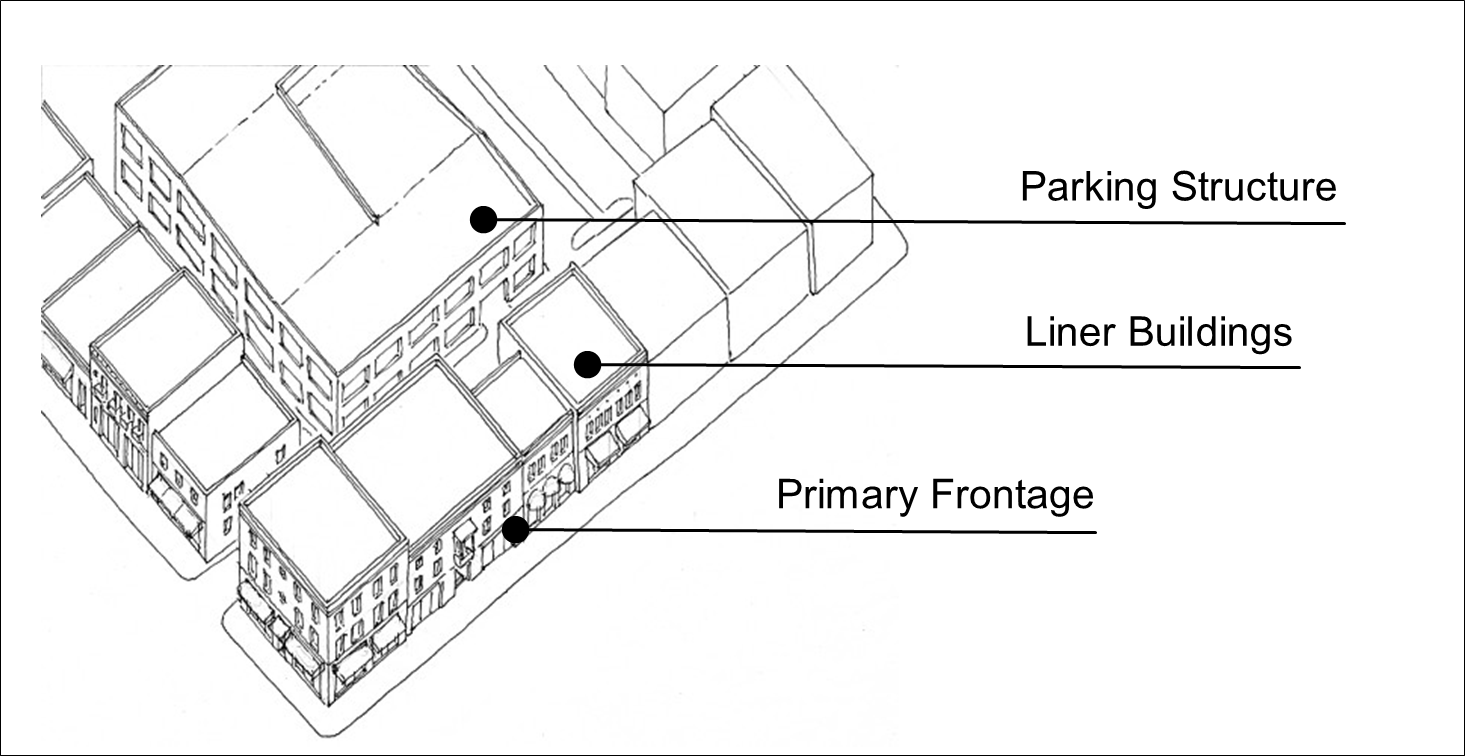 Parking Structure

Liner Buildings

Primary Frontage