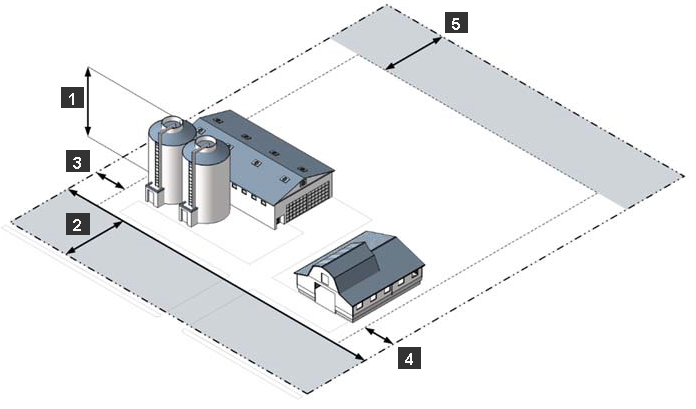 5
1
3
2
4