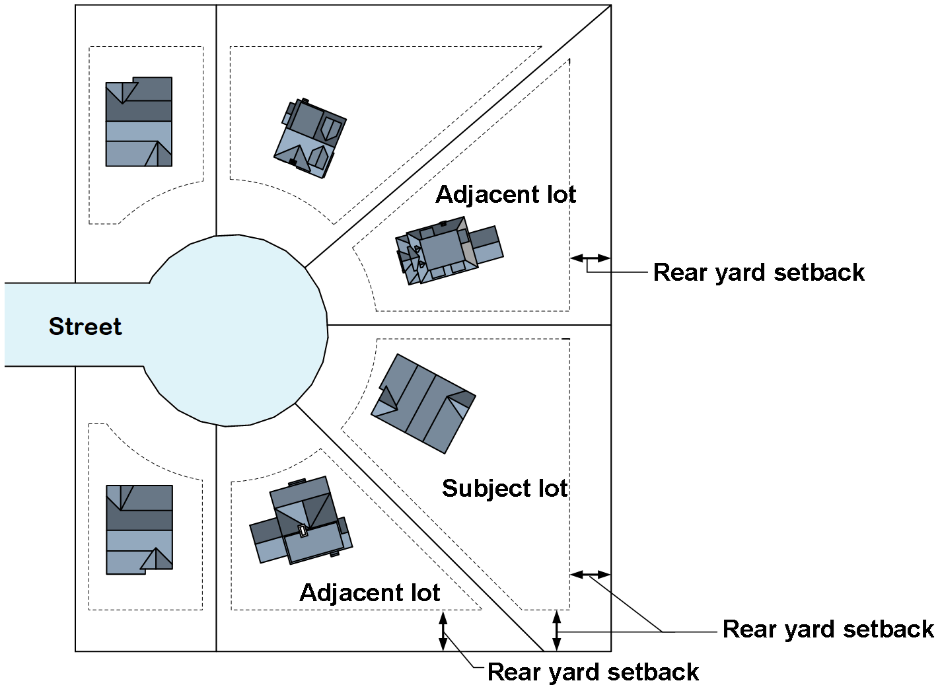 Adjacent lot

Rear yard setback

Street

Subject lot

Adjacent lot

Rear yard setback

Rear yard setback