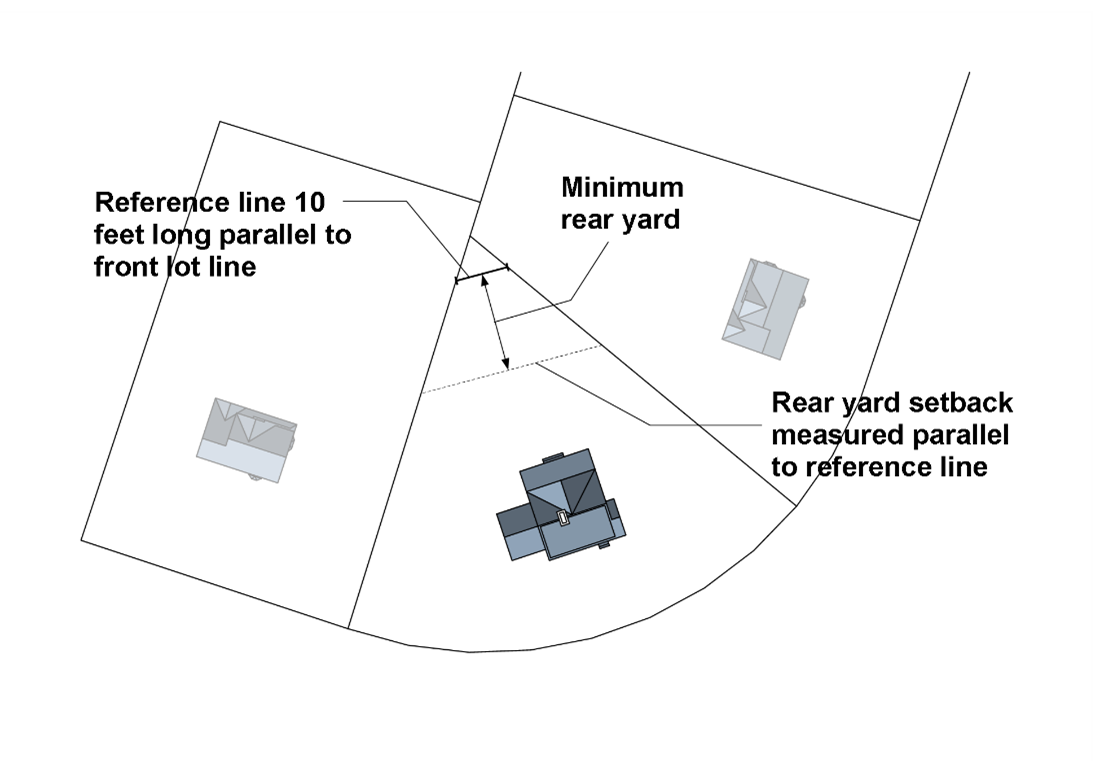 Reference line 10 feet long parallel to front lot line

Minimum rear yard

Rear yard setback measured parallel to reference line