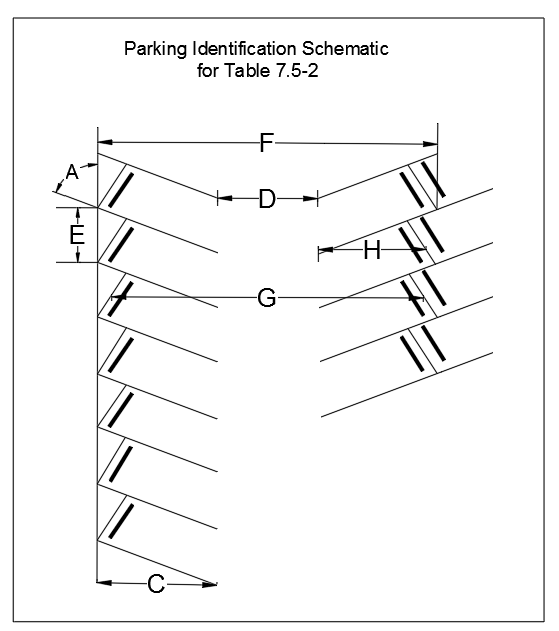 Parking Identification Schematic
for Table 7.5-2

F

A

D

E

H

G

C