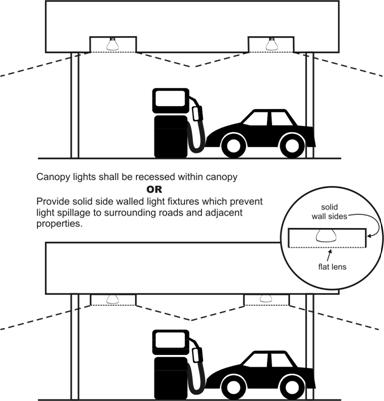 Canopy lights shall be recessed within canopy
OR
Provide solid side walled light fixtures which prevent light spillage to surrounding roads and adjacent properties.

solid wall sides

flat lens