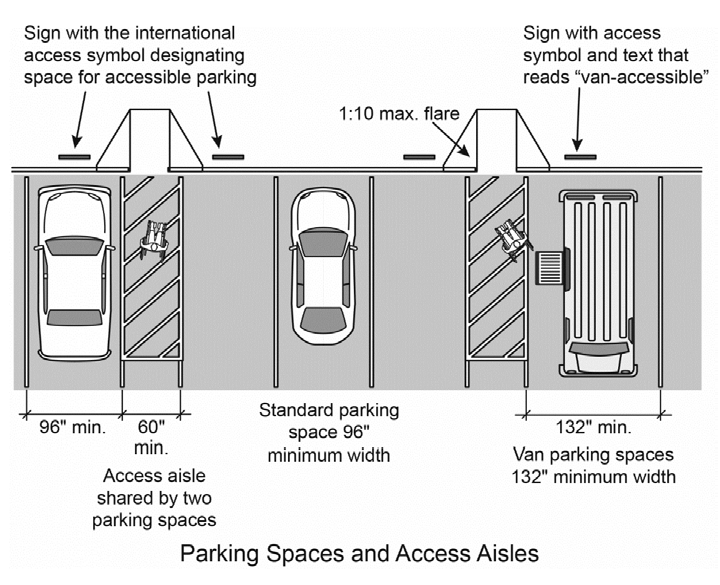 Sign with the international access symbol designating space for accessible parking

Sign with access symbol and text that reads "van-accessible"

1:10 max. flare

96" min.

60" min.

Access aisle shared by two parking spaces

Standard parking space 96" minimum width

132" min.

Van parking spaces 132" minimum width

Parking Spaces and Access Aisles