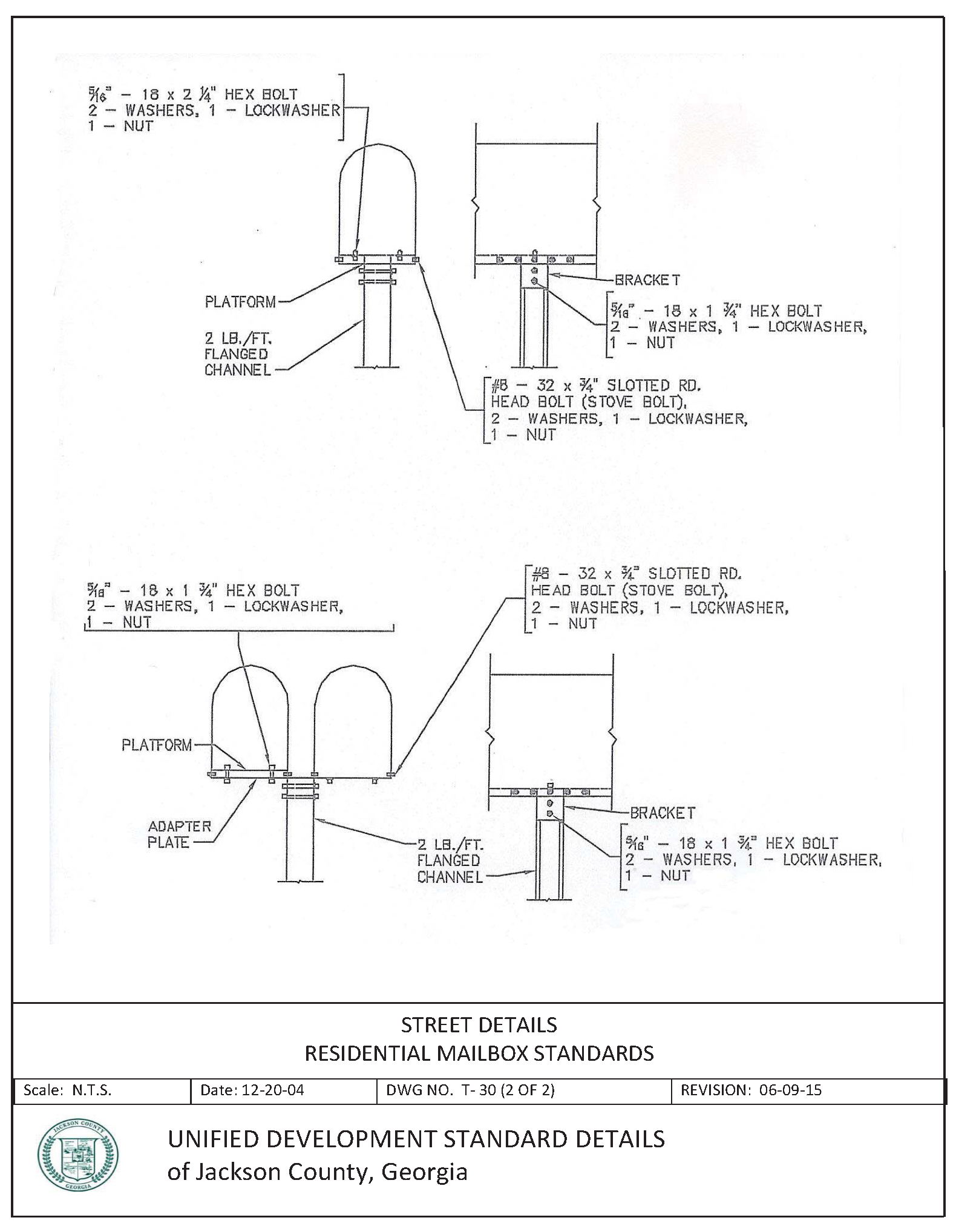 $\frac{5}{16}$" – 18 x 2 $\frac{1}{4}$" HEX BOLT
2 – WASHERS, 1 – LOCKWASHER
1 – NUT

PLATFORM

2 LB./FT.
FLANGED
CHANNEL

BRACKET

$\frac{5}{16}$" – 18 x 1 $\frac{3}{4}$" HEX BOLT
2 – WASHERS, 1 – LOCKWASHER,
1 – NUT

#8 – 32 x $\frac{3}{4}$" SLOTTED RD.
HEAD BOLT (STOVE BOLT),
2 – WASHERS, 1 – LOCKWASHER,
1 – NUT

$\frac{5}{16}$" – 18 x 1 $\frac{3}{4}$" HEX BOLT
2 – WASHERS, 1 – LOCKWASHER,
1 – NUT

#8 – 32 x $\frac{3}{4}$" SLOTTED RD.
HEAD BOLT (STOVE BOLT),
2 – WASHERS, 1 – LOCKWASHER,
1 – NUT

PLATFORM

ADAPTER
PLATE

2 LB./FT.
FLANGED
CHANNEL

BRACKET

$\frac{5}{16}$" – 18 x 1 $\frac{3}{4}$" HEX BOLT
2 – WASHERS, 1 – LOCKWASHER,
1 – NUT

STREET DETAILS
RESIDENTIAL MAILBOX STANDARDS

| Scale: N.T.S. | Date: 12-20-04 | DWG NO. T- 30 (2 OF 2) | REVISION: 06-09-15 |
|---|---|---|---|

JACKSON COUNTY
GEORGIA

UNIFIED DEVELOPMENT STANDARD DETAILS
of Jackson County, Georgia