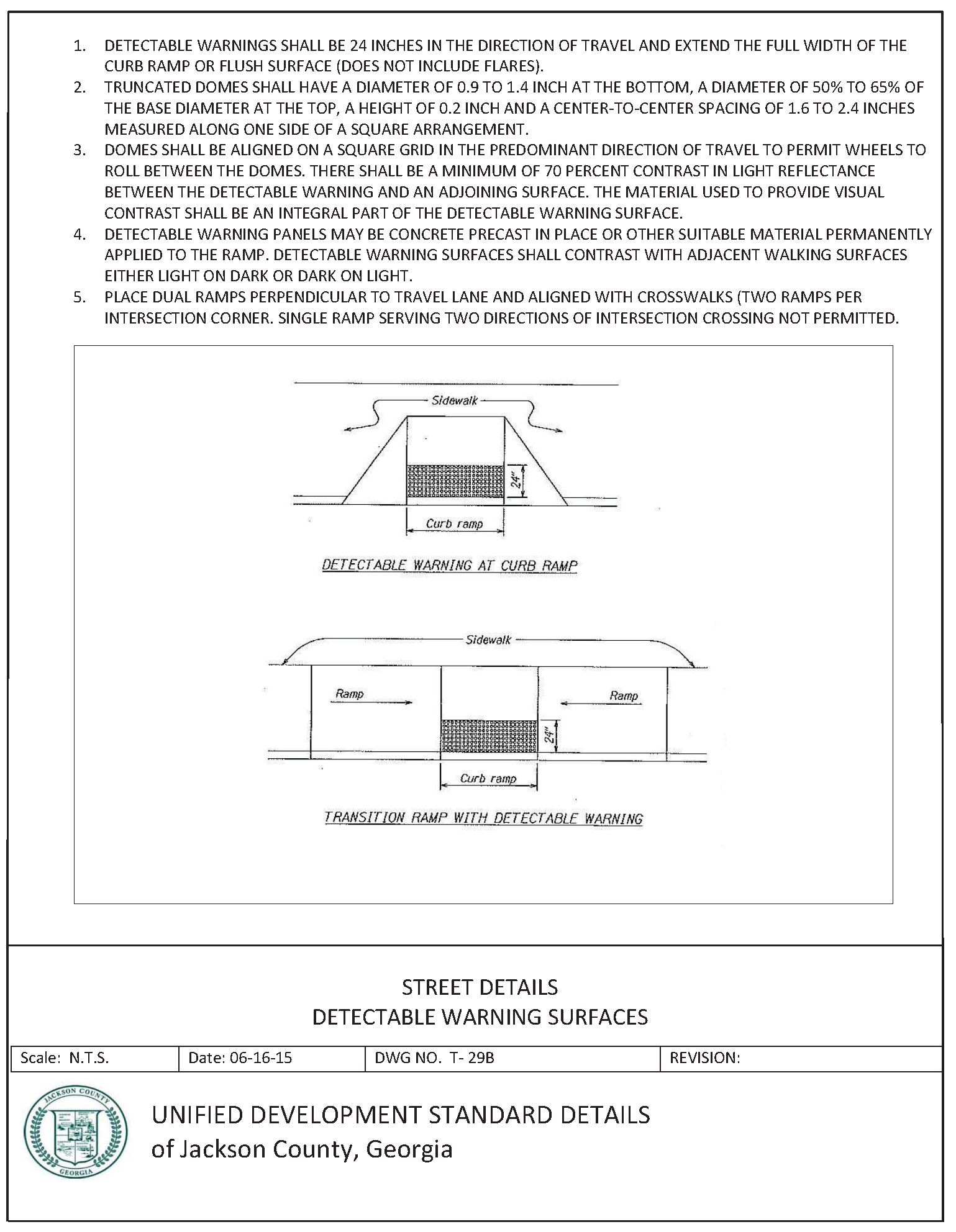 1. DETECTABLE WARNINGS SHALL BE 24 INCHES IN THE DIRECTION OF TRAVEL AND EXTEND THE FULL WIDTH OF THE CURB RAMP OR FLUSH SURFACE (DOES NOT INCLUDE FLARES).
2. TRUNCATED DOMES SHALL HAVE A DIAMETER OF 0.9 TO 1.4 INCH AT THE BOTTOM, A DIAMETER OF 50% TO 65% OF THE BASE DIAMETER AT THE TOP, A HEIGHT OF 0.2 INCH AND A CENTER-TO-CENTER SPACING OF 1.6 TO 2.4 INCHES MEASURED ALONG ONE SIDE OF A SQUARE ARRANGEMENT.
3. DOMES SHALL BE ALIGNED ON A SQUARE GRID IN THE PREDOMINANT DIRECTION OF TRAVEL TO PERMIT WHEELS TO ROLL BETWEEN THE DOMES. THERE SHALL BE A MINIMUM OF 70 PERCENT CONTRAST IN LIGHT REFLECTANCE BETWEEN THE DETECTABLE WARNING AND AN ADJOINING SURFACE. THE MATERIAL USED TO PROVIDE VISUAL CONTRAST SHALL BE AN INTEGRAL PART OF THE DETECTABLE WARNING SURFACE.
4. DETECTABLE WARNING PANELS MAY BE CONCRETE PRECAST IN PLACE OR OTHER SUITABLE MATERIAL PERMANENTLY APPLIED TO THE RAMP. DETECTABLE WARNING SURFACES SHALL CONTRAST WITH ADJACENT WALKING SURFACES EITHER LIGHT ON DARK OR DARK ON LIGHT.
5. PLACE DUAL RAMPS PERPENDICULAR TO TRAVEL LANE AND ALIGNED WITH CROSSWALKS (TWO RAMPS PER INTERSECTION CORNER. SINGLE RAMP SERVING TWO DIRECTIONS OF INTERSECTION CROSSING NOT PERMITTED.

Sidewalk
24"
Curb ramp
DETECTABLE WARNING AT CURB RAMP

Sidewalk
Ramp
Ramp
24"
Curb ramp
TRANSITION RAMP WITH DETECTABLE WARNING

STREET DETAILS
DETECTABLE WARNING SURFACES

| Scale: N.T.S. | Date: 06-16-15 | DWG NO. T- 29B | REVISION: |
|---|---|---|---|

JACKSON COUNTY
GEORGIA
UNIFIED DEVELOPMENT STANDARD DETAILS
of Jackson County, Georgia