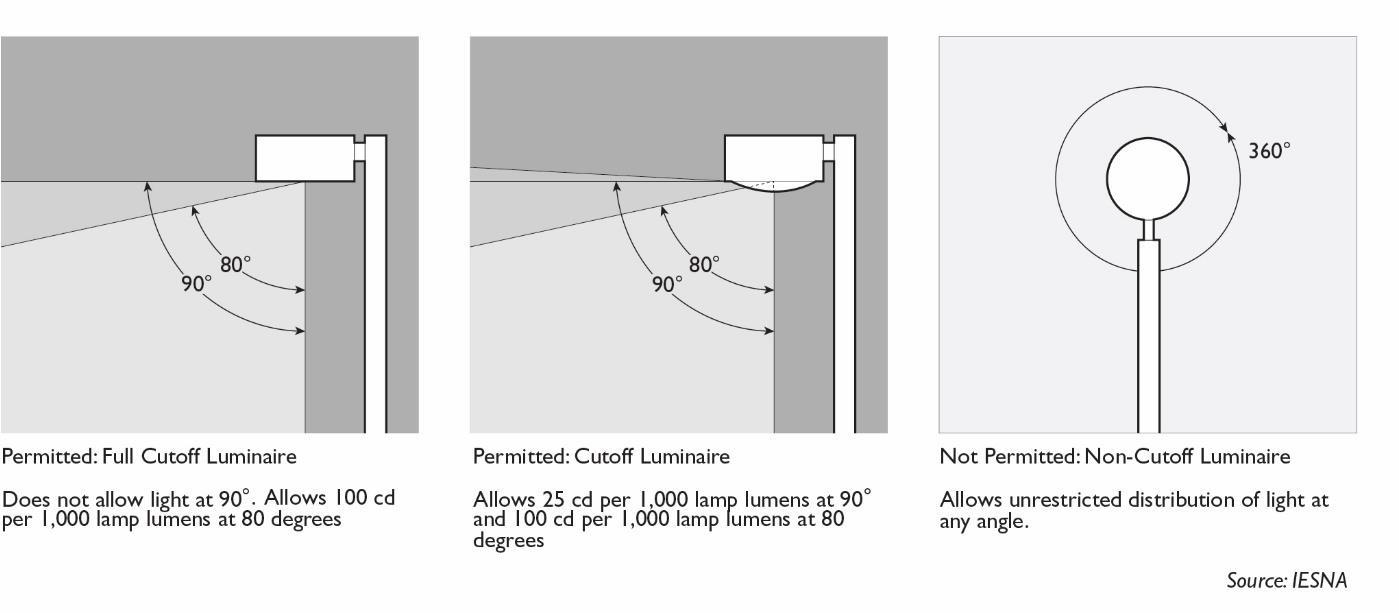 80°
90°

Permitted: Full Cutoff Luminaire

Does not allow light at 90°. Allows 100 cd per 1,000 lamp lumens at 80 degrees

80°
90°

Permitted: Cutoff Luminaire

Allows 25 cd per 1,000 lamp lumens at 90° and 100 cd per 1,000 lamp lumens at 80 degrees

360°

Not Permitted: Non-Cutoff Luminaire

Allows unrestricted distribution of light at any angle.

Source: IESNA