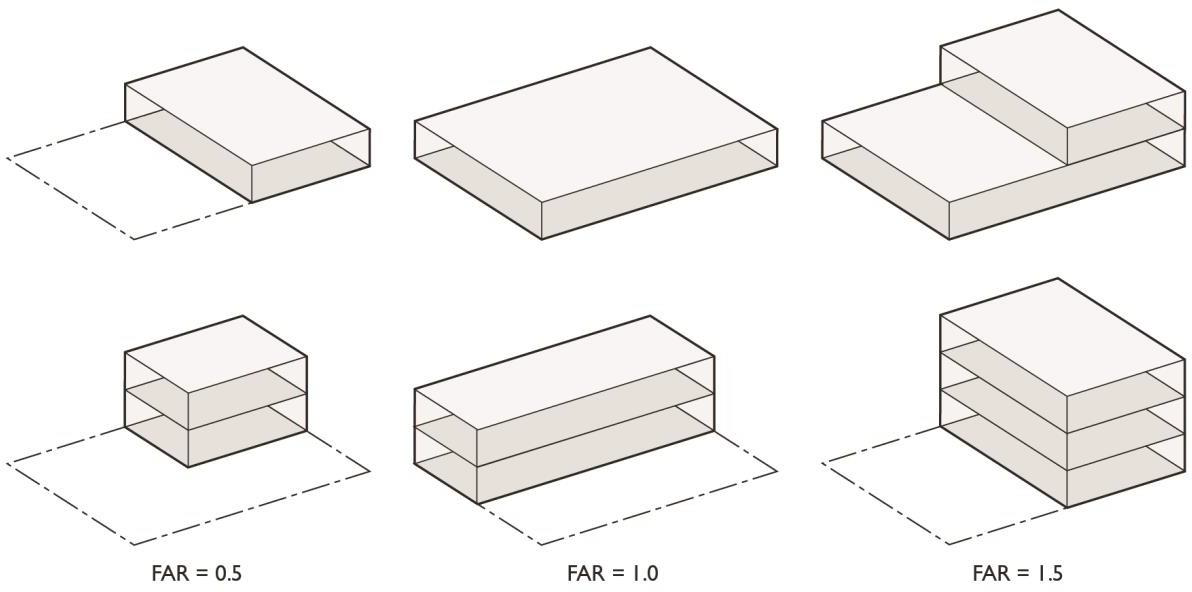 FAR = 0.5

FAR = 1.0

FAR = 1.5