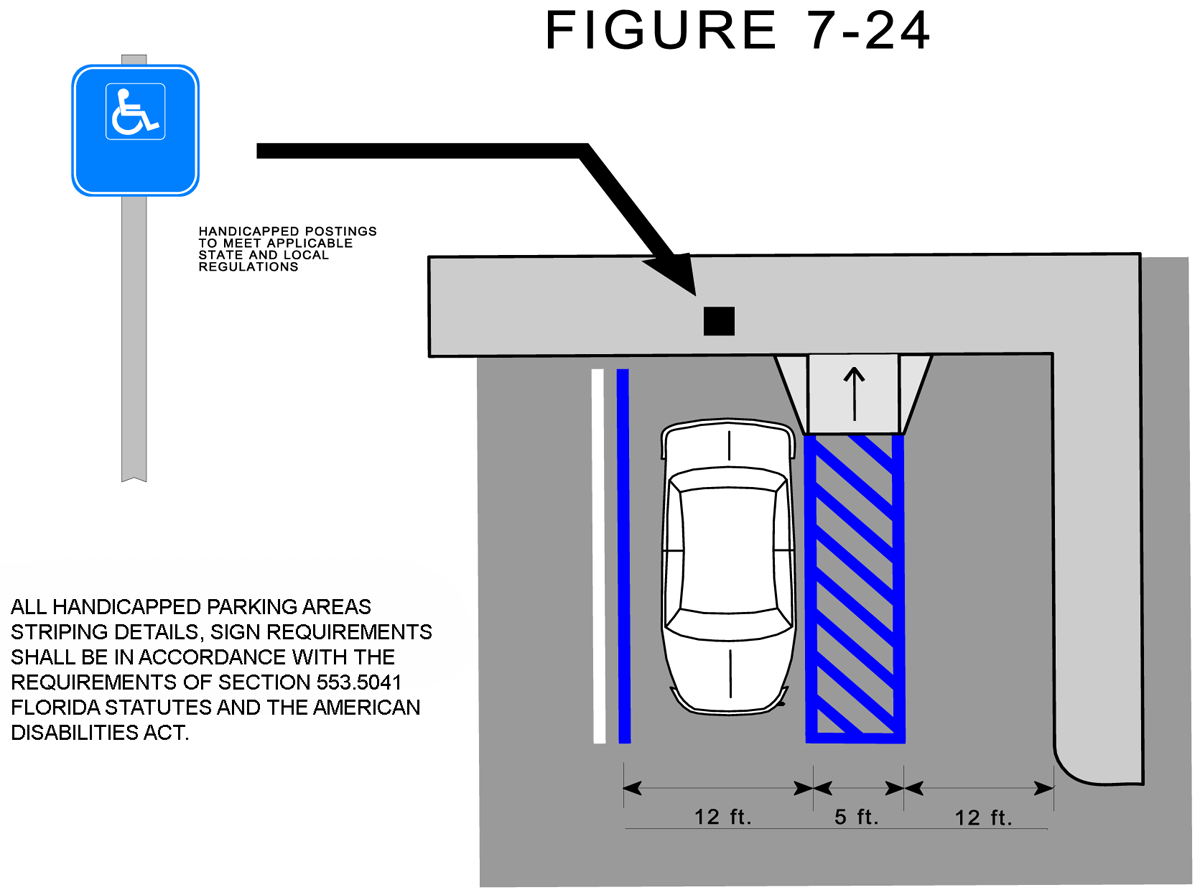 FIGURE 7-24

HANDICAPPED POSTINGS TO MEET APPLICABLE STATE AND LOCAL REGULATIONS

ALL HANDICAPPED PARKING AREAS STRIPING DETAILS, SIGN REQUIREMENTS SHALL BE IN ACCORDANCE WITH THE REQUIREMENTS OF SECTION 553.5041 FLORIDA STATUTES AND THE AMERICAN DISABILITIES ACT.

12 ft.

5 ft.

12 ft.