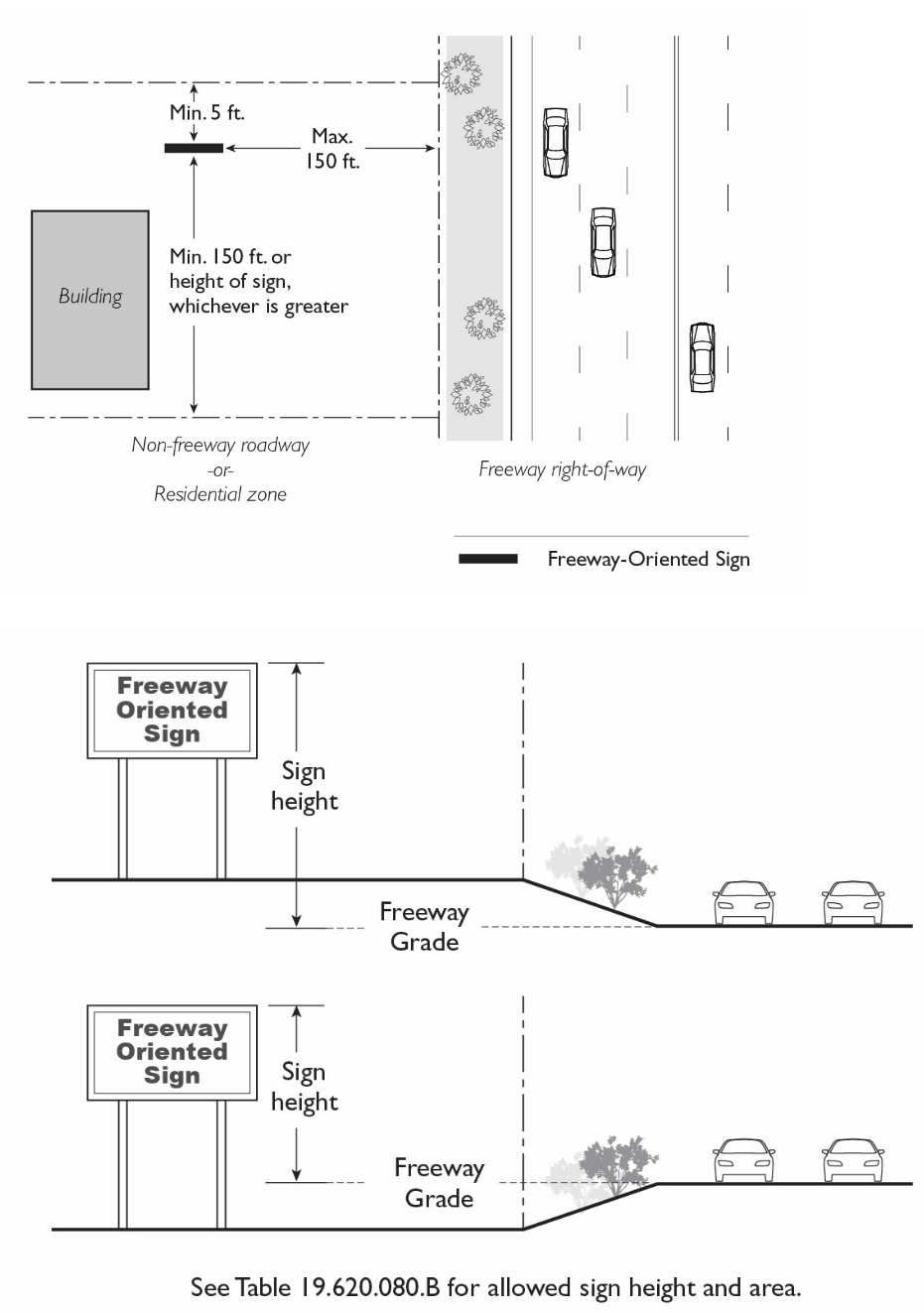 Min. 5 ft.

Max. 150 ft.

Building

Min. 150 ft. or height of sign, whichever is greater

Non-freeway roadway
-or-
Residential zone

Freeway right-of-way

Freeway-Oriented Sign

Freeway Oriented Sign

Sign height

Freeway Grade

Freeway Oriented Sign

Sign height

Freeway Grade

See Table 19.620.080.B for allowed sign height and area.