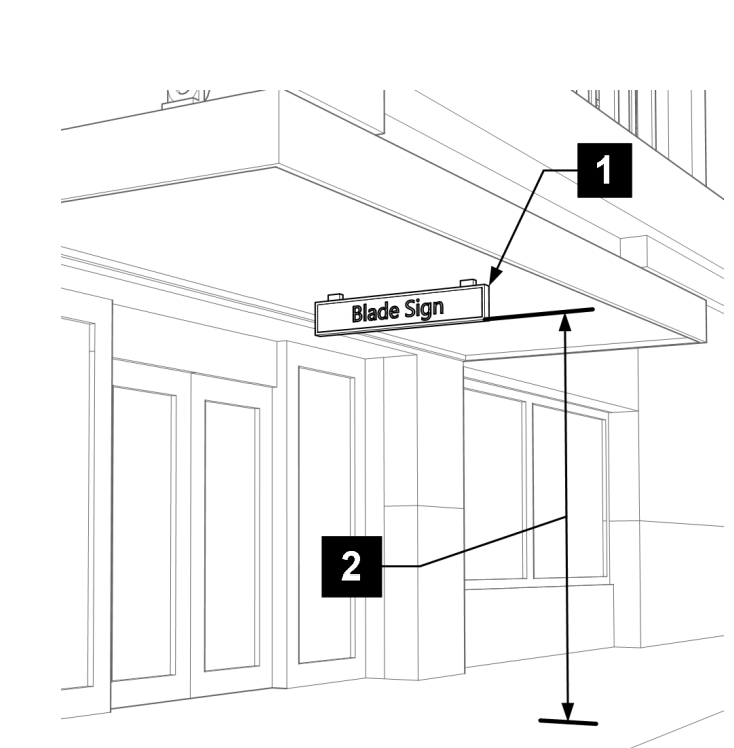 1
Blade Sign
2