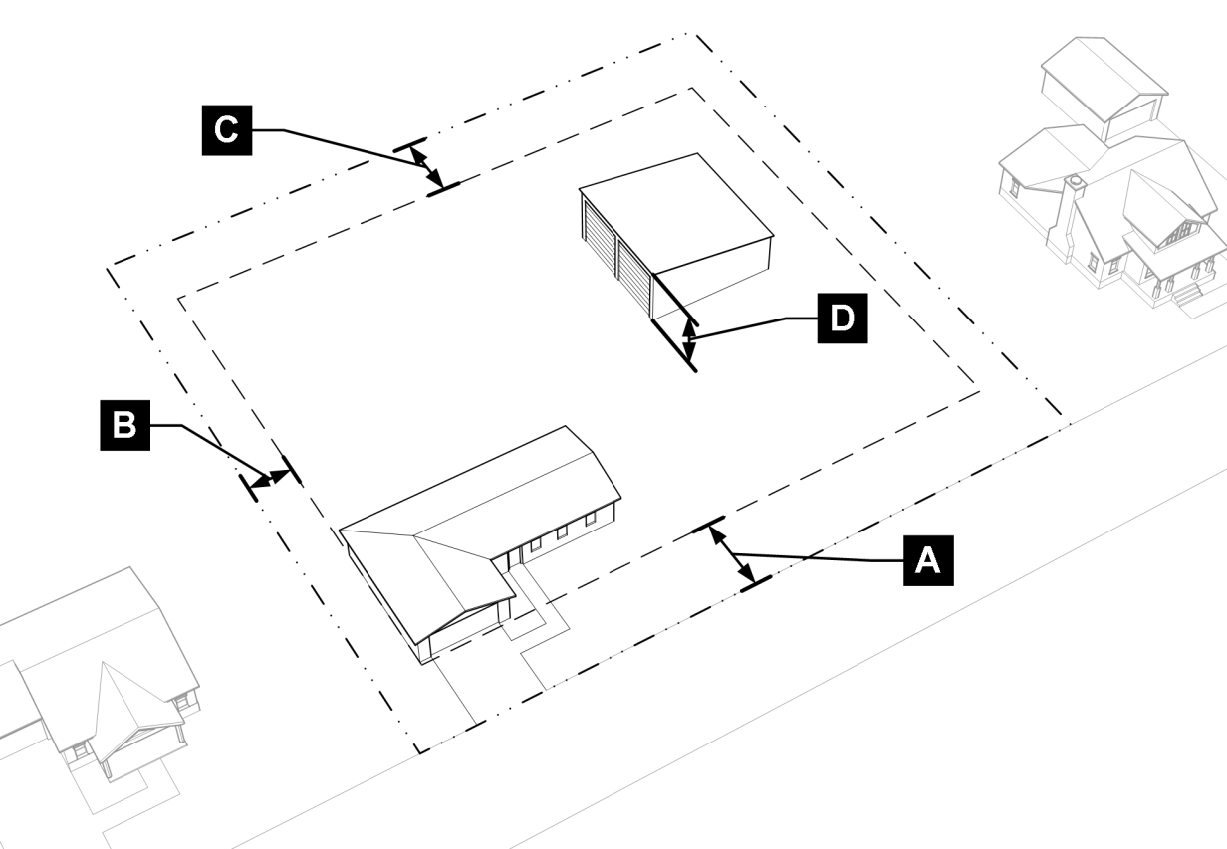 C

D

B

A