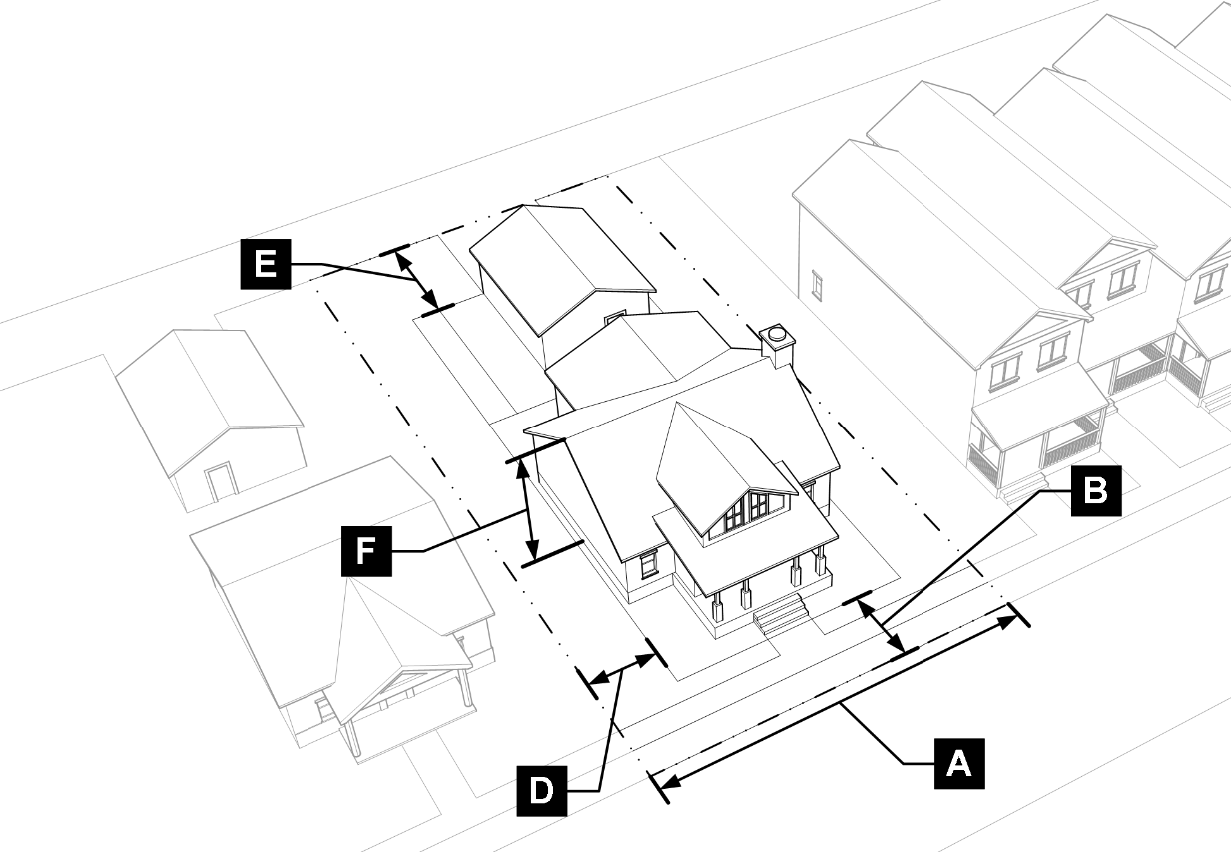 E
B
F
D
A