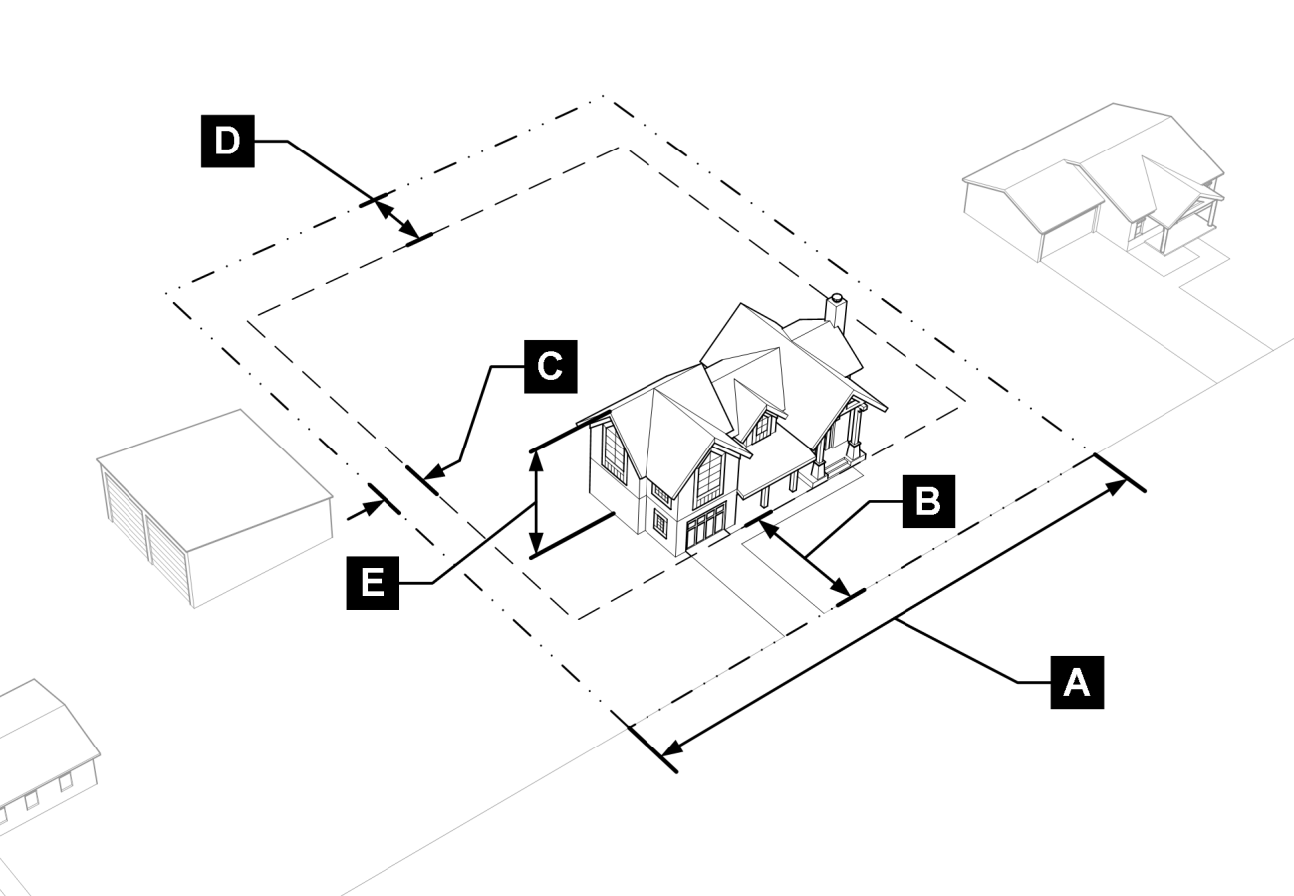 D
C
B
E
A