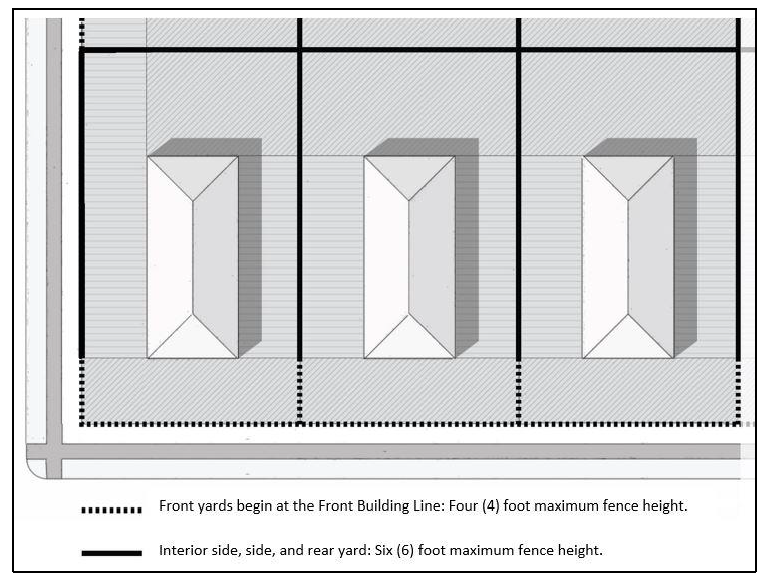 Front yards begin at the Front Building Line: Four (4) foot maximum fence height.

Interior side, side, and rear yard: Six (6) foot maximum fence height.