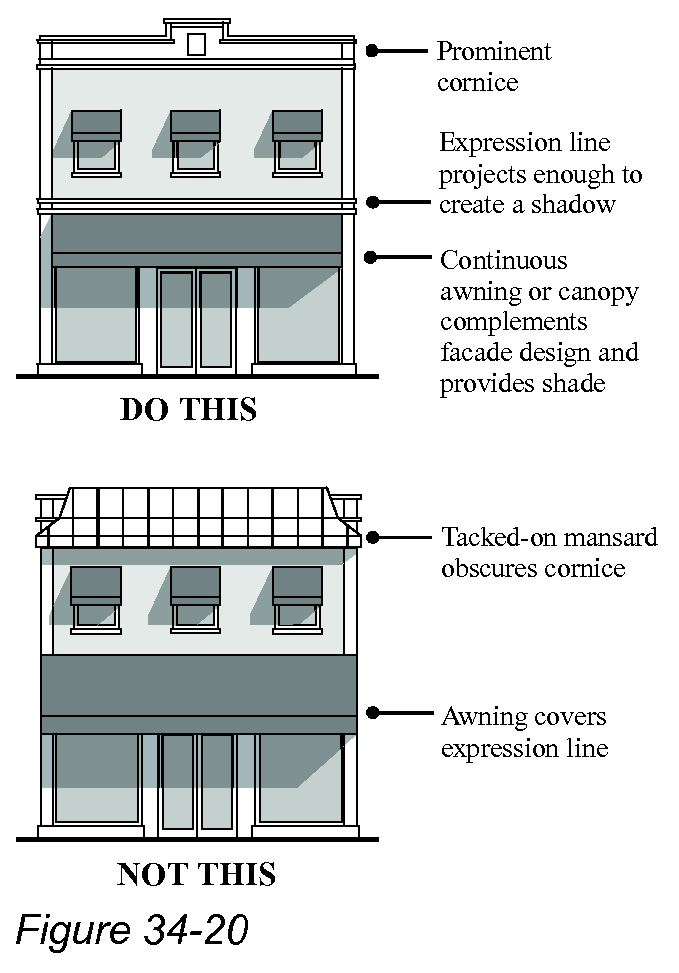 Prominent cornice

Expression line projects enough to create a shadow

Continuous awning or canopy complements facade design and provides shade

DO THIS

Tacked-on mansard obscures cornice

Awning covers expression line

NOT THIS

Figure 34-20