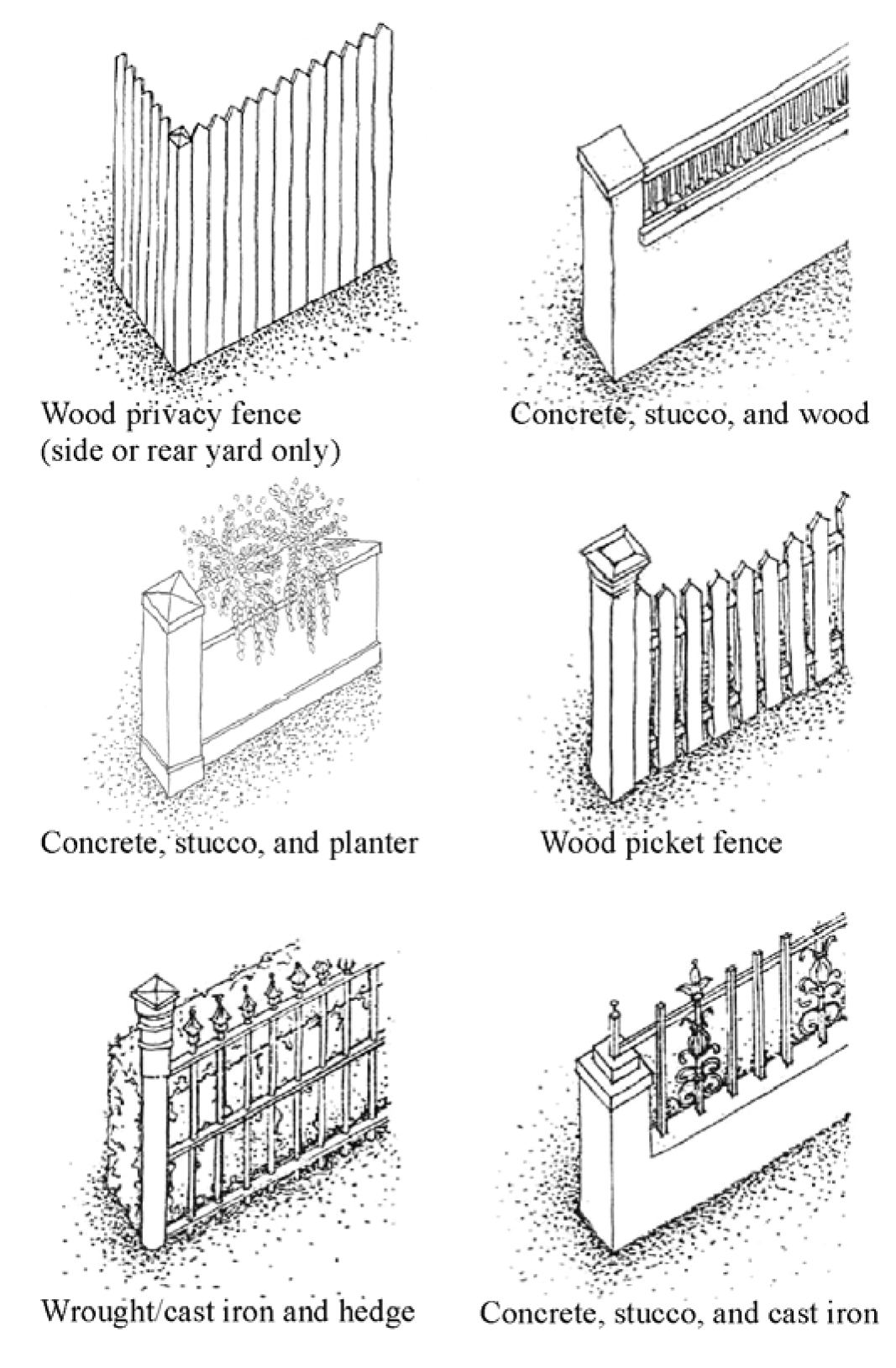 Wood privacy fence
(side or rear yard only)

Concrete, stucco, and wood

Concrete, stucco, and planter

Wood picket fence

Wrought/cast iron and hedge

Concrete, stucco, and cast iron