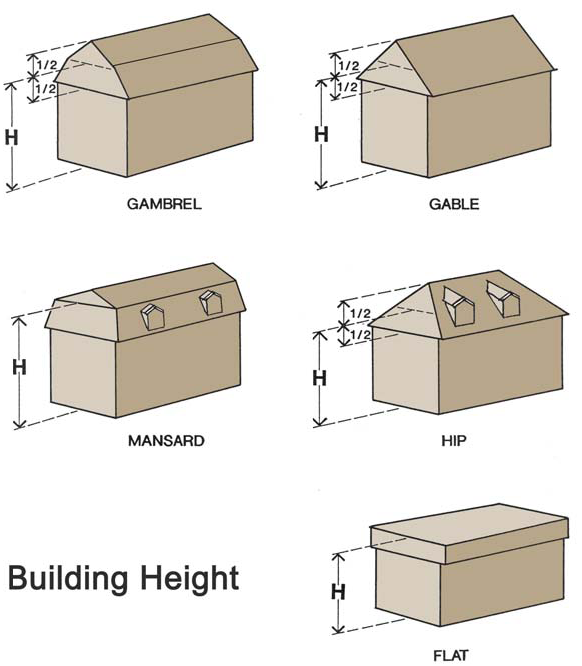 1/2
1/2
H
GAMBREL

1/2
1/2
H
GABLE

H
MANSARD

1/2
1/2
H
HIP

Building Height

H
FLAT