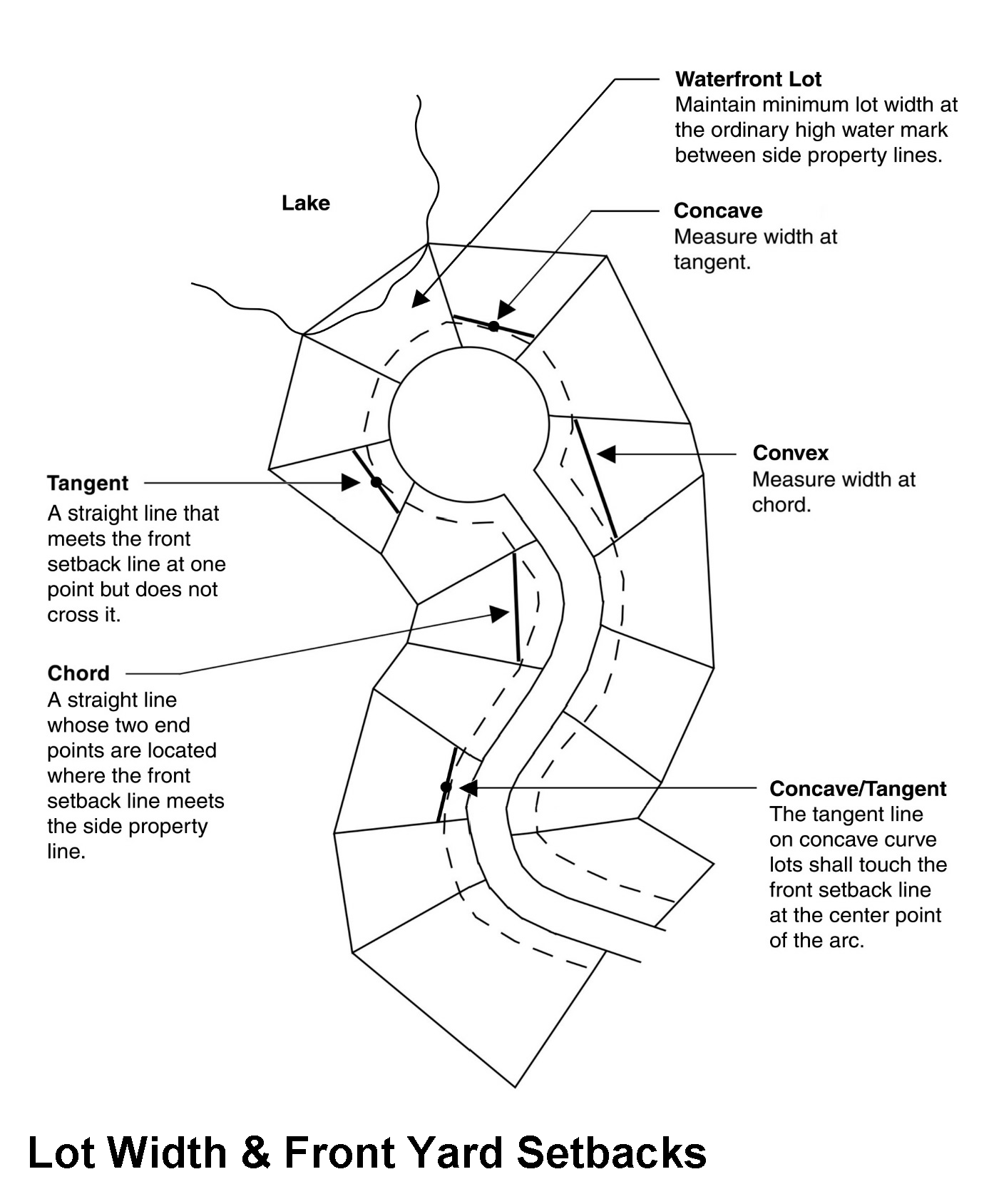 Waterfront Lot
Maintain minimum lot width at the ordinary high water mark between side property lines.

Lake

Concave
Measure width at tangent.

Convex
Measure width at chord.

Tangent
A straight line that meets the front setback line at one point but does not cross it.

Chord
A straight line whose two end points are located where the front setback line meets the side property line.

Concave/Tangent
The tangent line on concave curve lots shall touch the front setback line at the center point of the arc.

Lot Width & Front Yard Setbacks